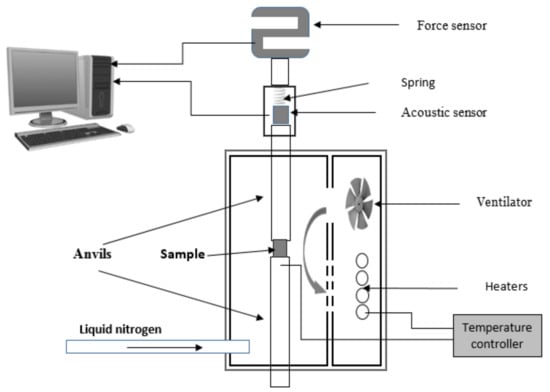 Force sensor

Spring

Acoustic sensor

Ventilator

Anvils

Sample

Heaters

Liquid nitrogen

Temperature controller