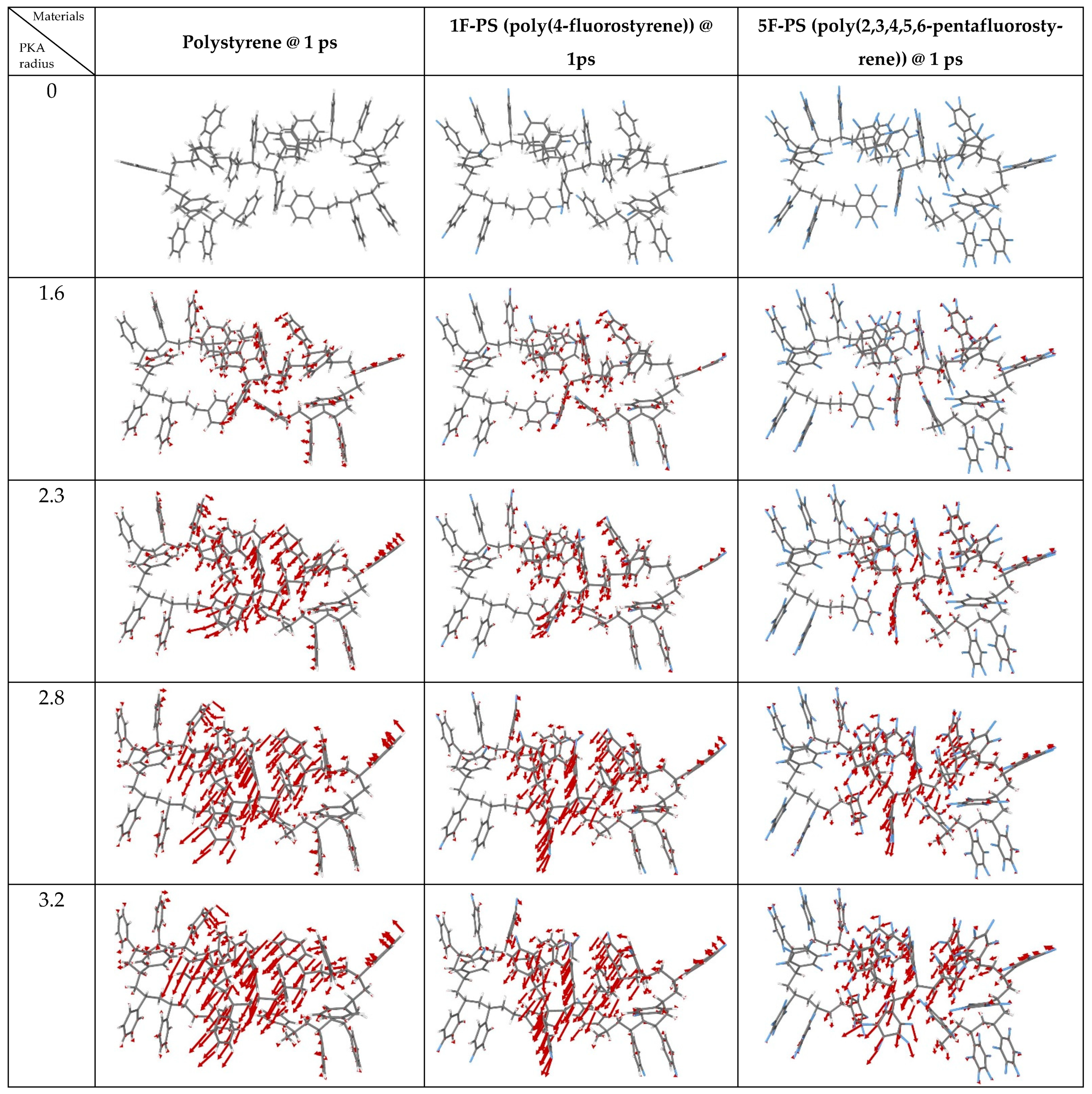 | Materials PKA radius | Polystyrene @ 1 ps | 1F-PS (poly(4-fluorostyrene)) @ 1ps | 5F-PS (poly(2,3,4,5,6-pentafluorostyrene)) @ 1 ps |
|---|---|---|---|
| 0 | | | |
| 1.6 | | | |
| 2.3 | | | |
| 2.8 | | | |
| 3.2 | | | |