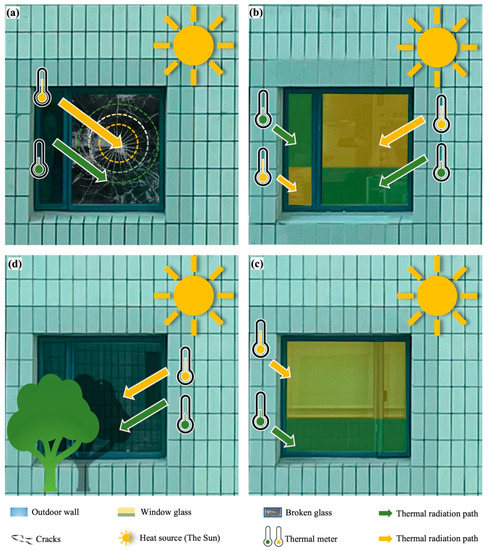 (a)

(b)

(d)

(c)

Outdoor wall

Window glass

Broken glass

Thermal radiation path

Cracks

Heat source (The Sun)

Thermal meter

Thermal radiation path