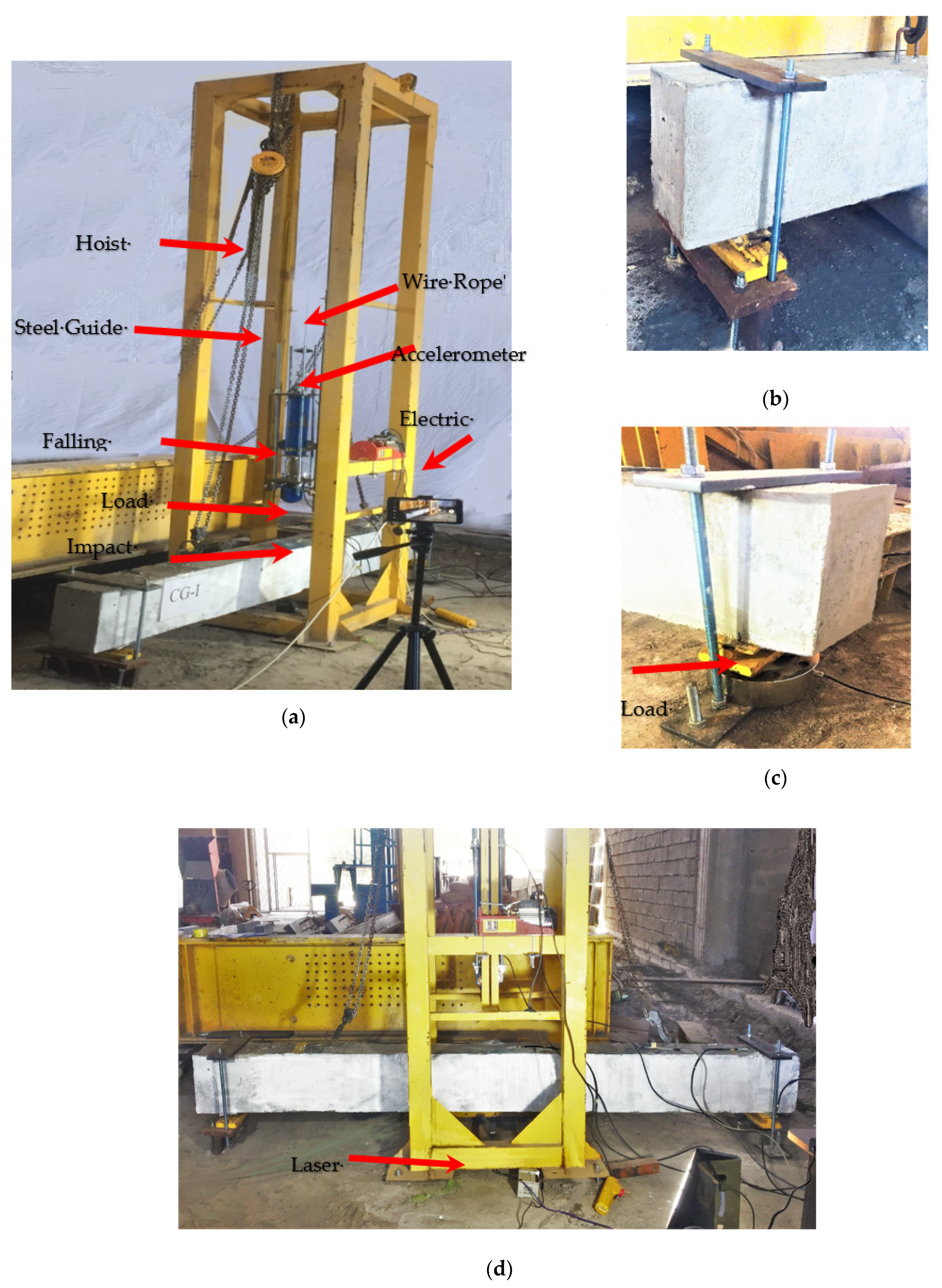 Hoist·

Wire·Rope'

Steel·Guide·

Accelerometer

Electric·

Falling·

Load·

Impact·

CG-I

(a)

(b)

Load·

(c)

Laser·

(d)