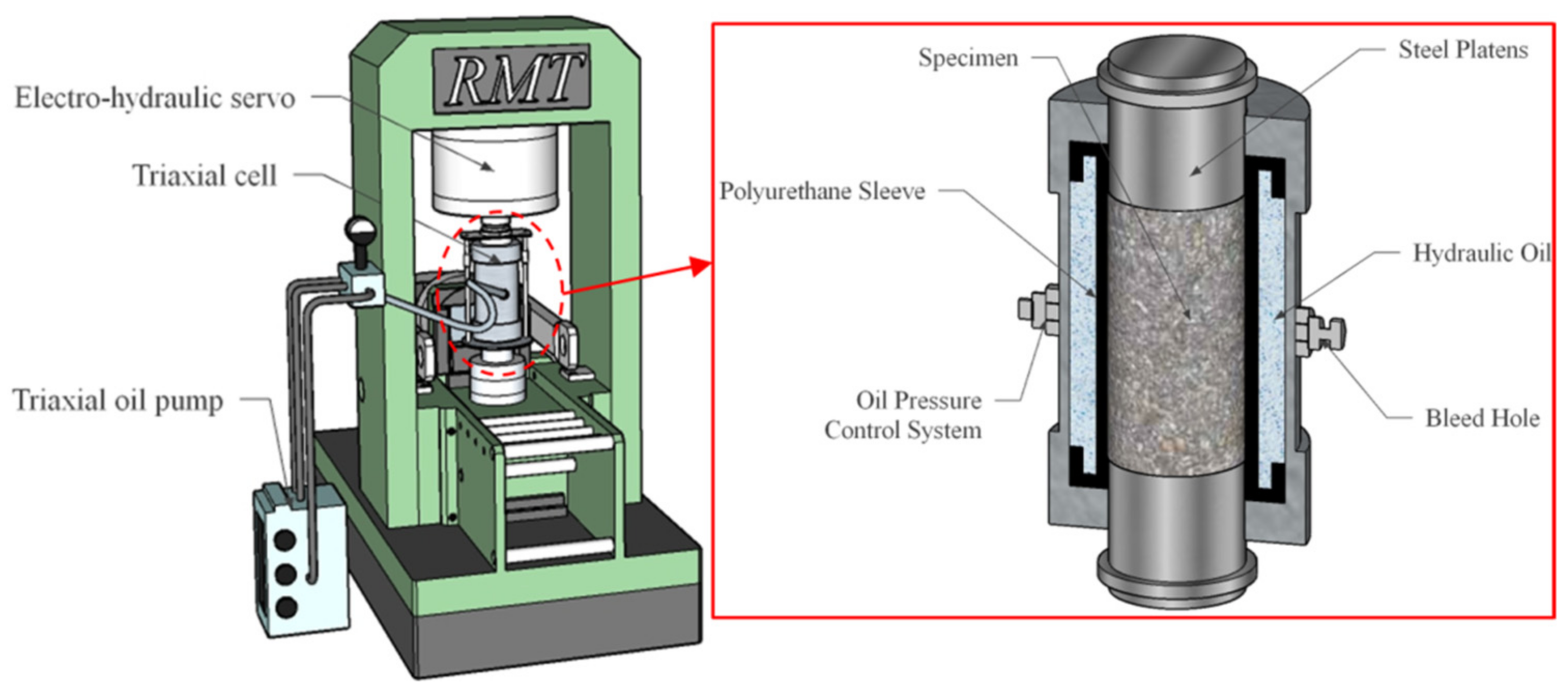 RMT

Electro-hydraulic servo

Triaxial cell

Triaxial oil pump

Specimen

Steel Platens

Polyurethane Sleeve

Hydraulic Oil

Oil Pressure Control System

Bleed Hole