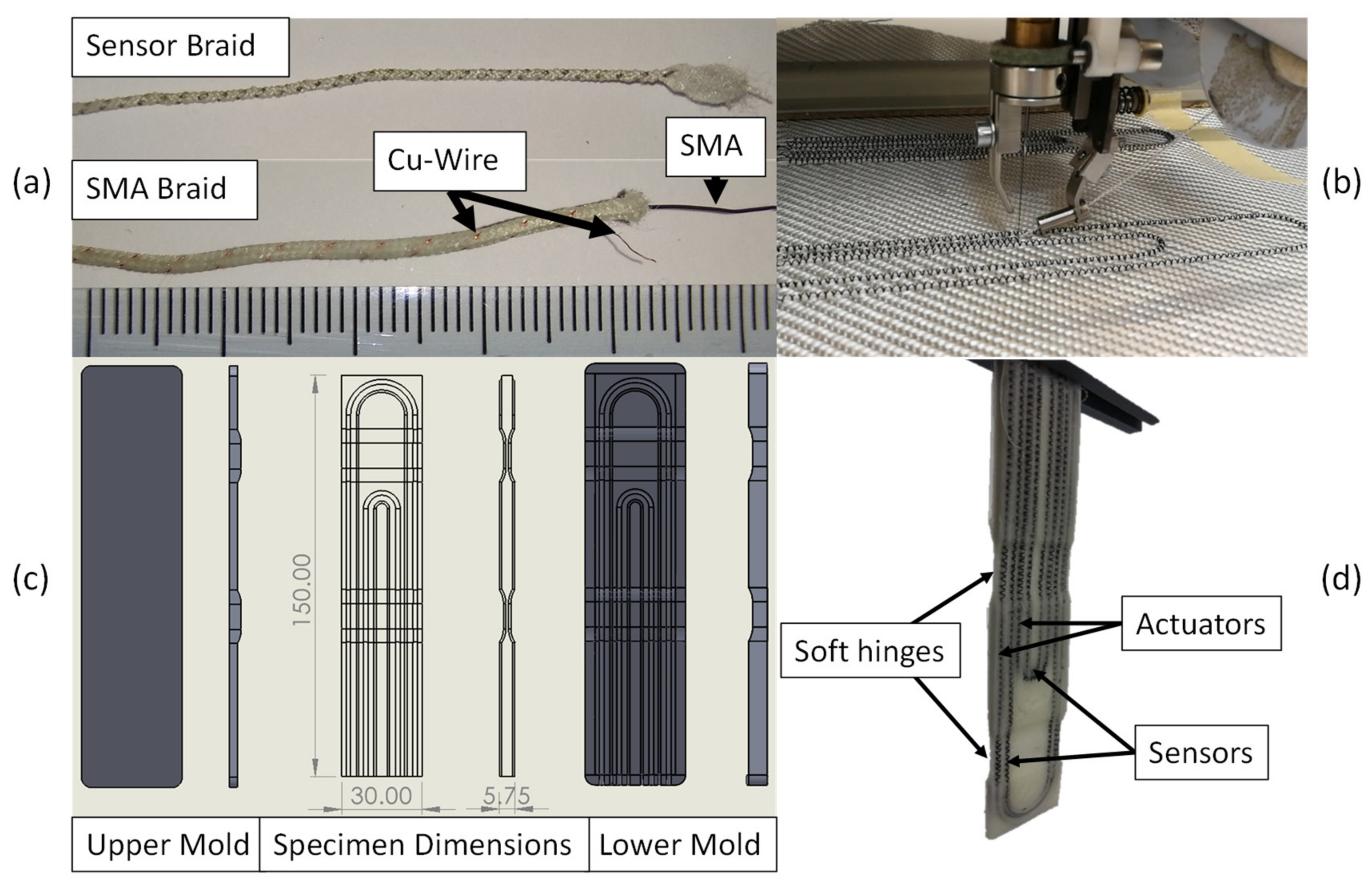 (a)

Sensor Braid

SMA Braid

Cu-Wire

SMA

(b)

(c)

150.00

30.00

5.75

Upper Mold

Specimen Dimensions

Lower Mold

(d)

Soft hinges

Actuators

Sensors