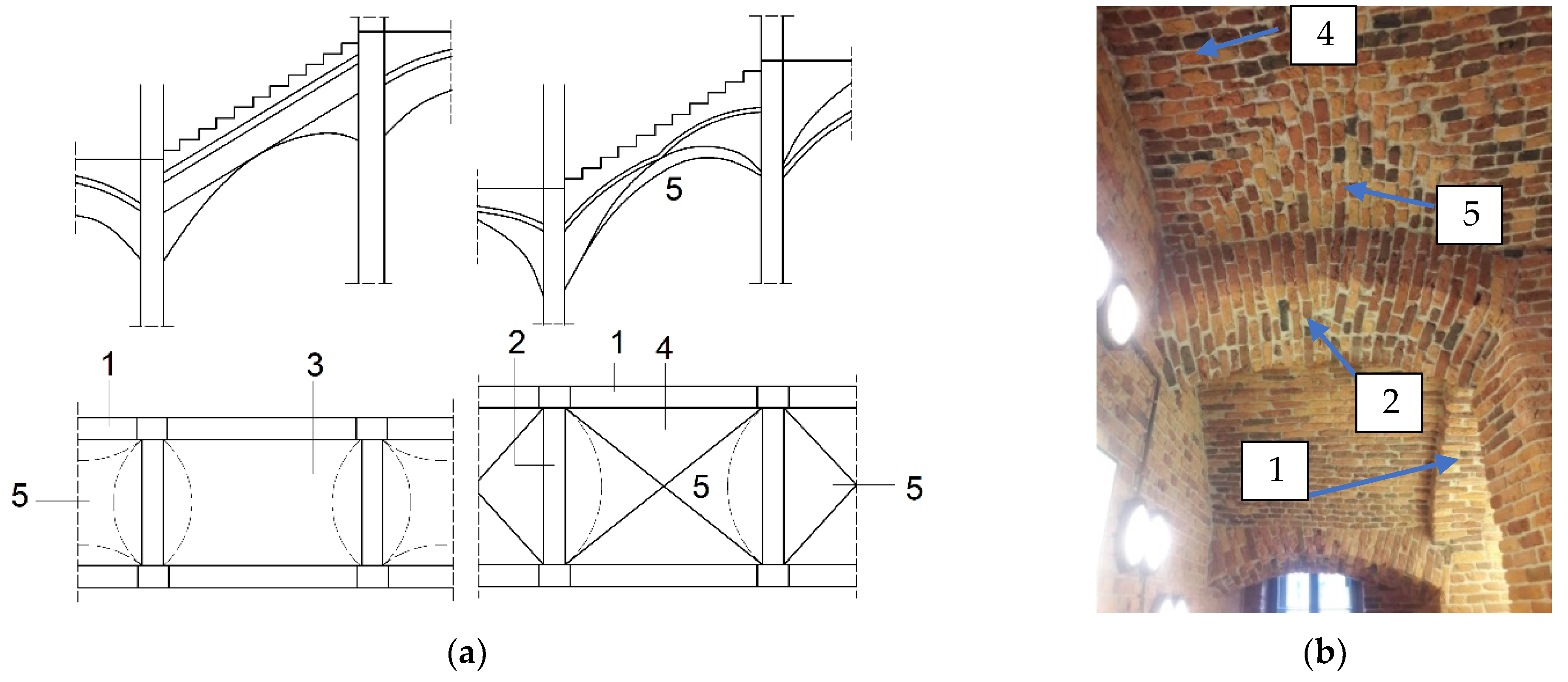 5

1

3

5

2

1

4

5

5

(a)

4

5

2

1

(b)