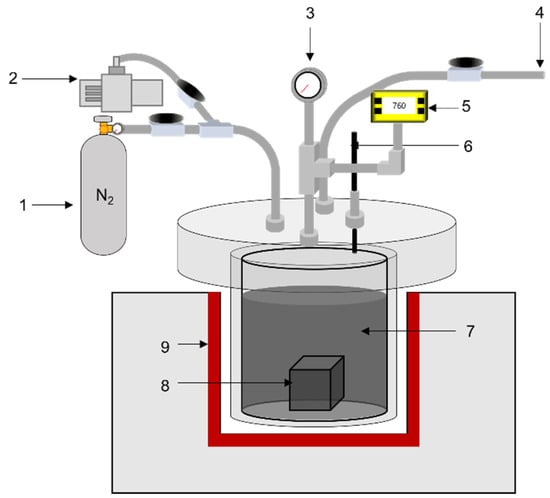 3
4
2
760
5
6
1
$N_2$
7
9
8