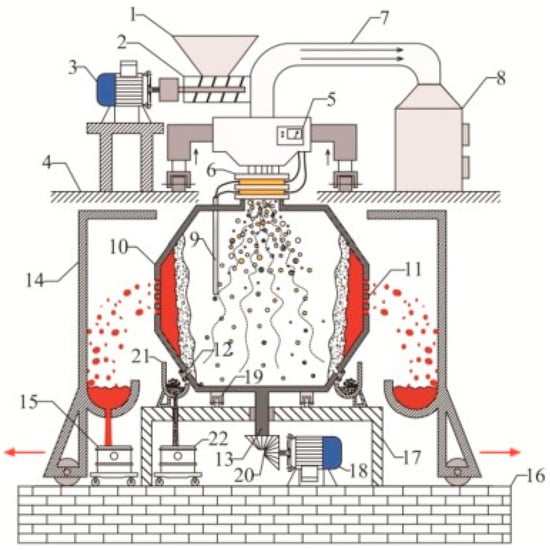 1
2
3
7
8
5
4
6
9
10
11
14
21
12
19
15
22
13
20
18
17
16