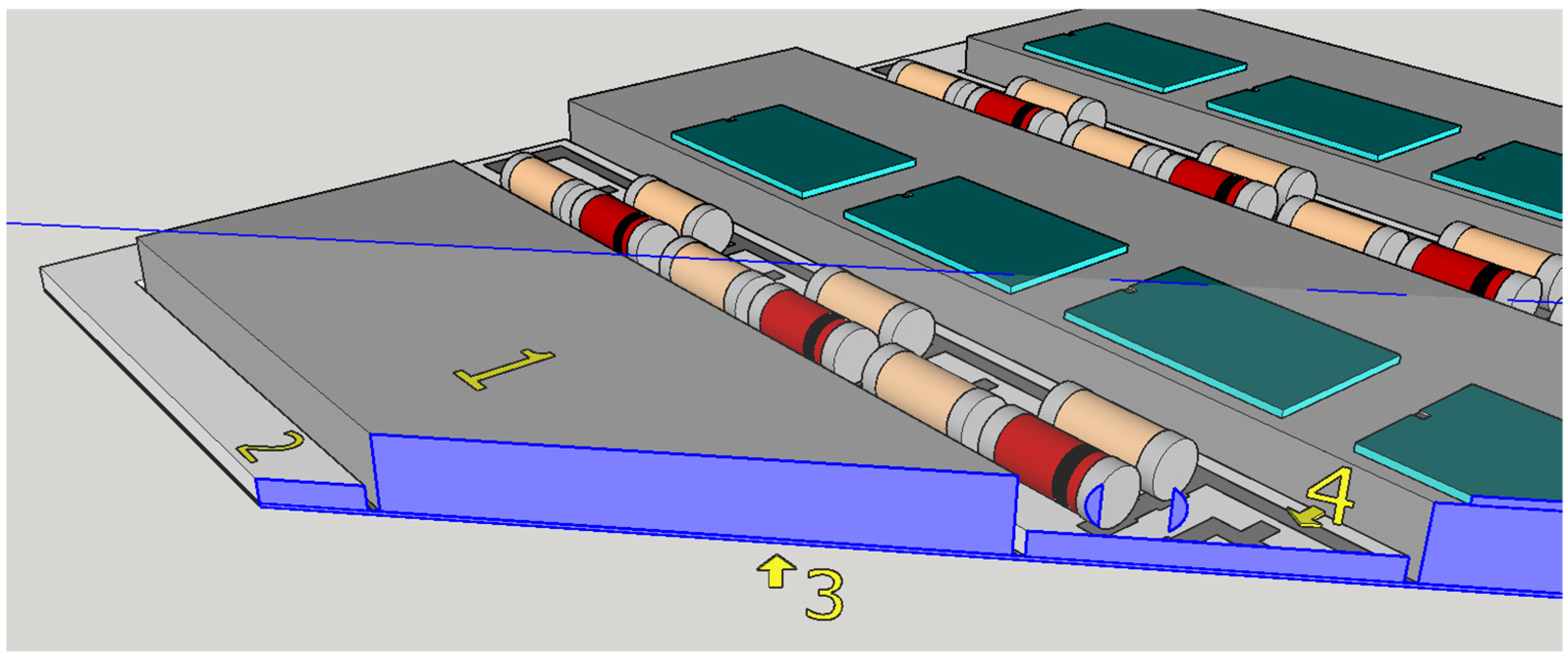 1
2
3
4