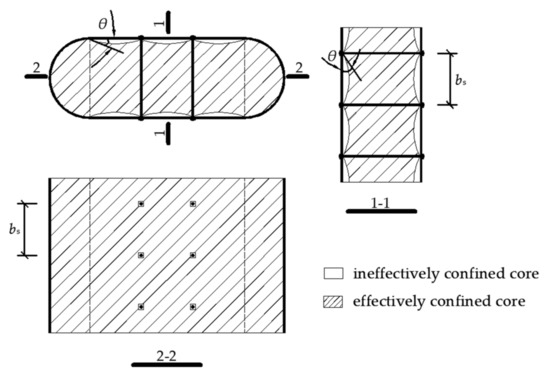 $\theta$
1
2
2
1
$\theta$
$b_s$
1-1
$b_s$
ineffectively confined core
effectively confined core
2-2