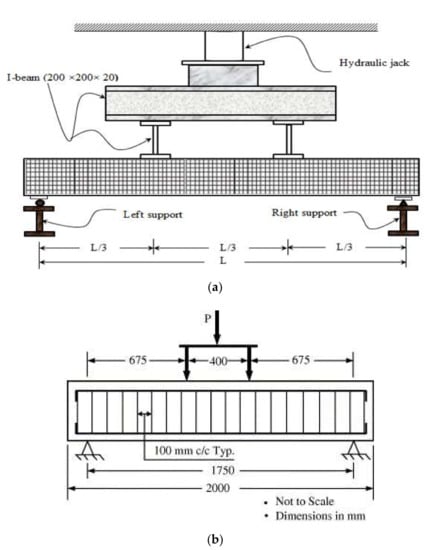 Hydraulic jack

I-beam (200 ×200× 20)

Left support

Right support

L/3

L/3

L/3

L

(a)

P

675

400

675

100 mm c/c Typ.

1750

2000

• Not to Scale
• Dimensions in mm

(b)