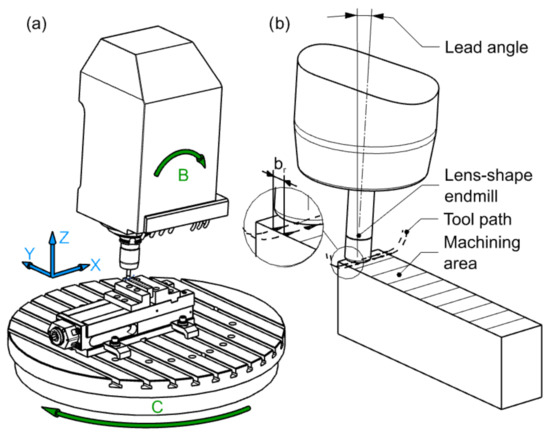 (a)

B

Z
Y
X

C

(b)

Lead angle

$b_r$

Lens-shape endmill

Tool path

Machining area