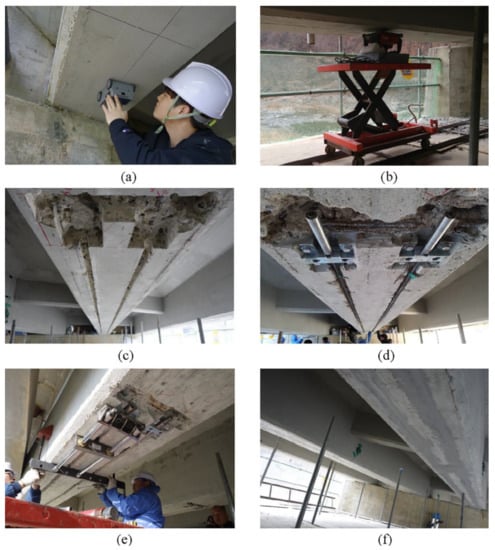 (a)

(b)

(c)

(d)

(e)

(f)