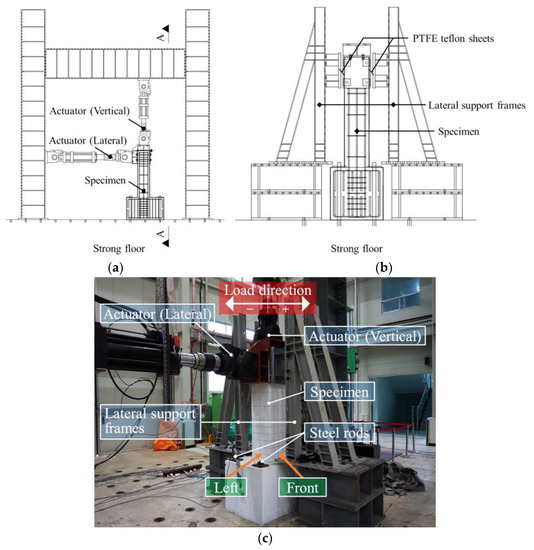 A

Actuator (Vertical)

Actuator (Lateral)

Specimen

A

Strong floor

(a)

PTFE teflon sheets

Lateral support frames

Specimen

Strong floor

(b)

Load direction

− +

Actuator (Lateral)

Actuator (Vertical)

Specimen

Lateral support frames

Steel rods

Left

Front

(c)