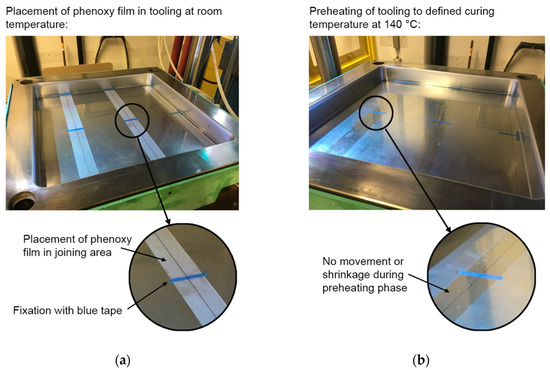 Placement of phenoxy film in tooling at room temperature:

Placement of phenoxy film in joining area

Fixation with blue tape

(a)

Preheating of tooling to defined curing temperature at 140 °C:

No movement or shrinkage during preheating phase

(b)