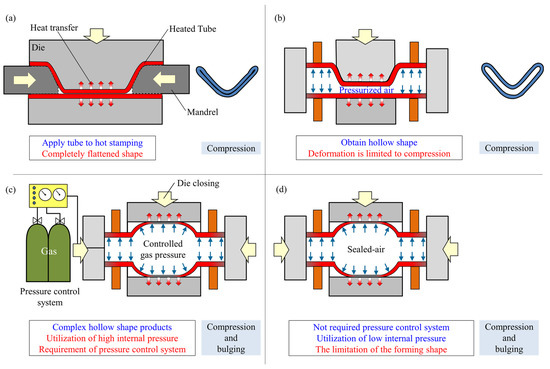 (a)

Heat transfer

Heated Tube

Die

Mandrel

Apply tube to hot stamping
Completely flattened shape

Compression

(b)

Pressurized air

Obtain hollow shape
Deformation is limited to compression

Compression

(c)

Die closing

Gas

Controlled gas pressure

Pressure control system

Complex hollow shape products
Utilization of high internal pressure
Requirement of pressure control system

Compression and bulging

(d)

Sealed-air

Not required pressure control system
Utilization of low internal pressure
The limitation of the forming shape

Compression and bulging