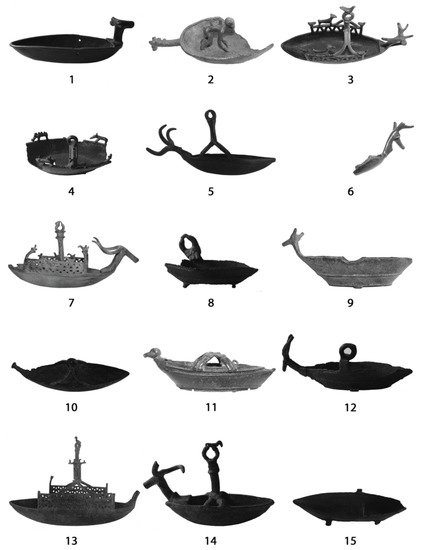 1
2
3
4
5
6
7
8
9
10
11
12
13
14
15