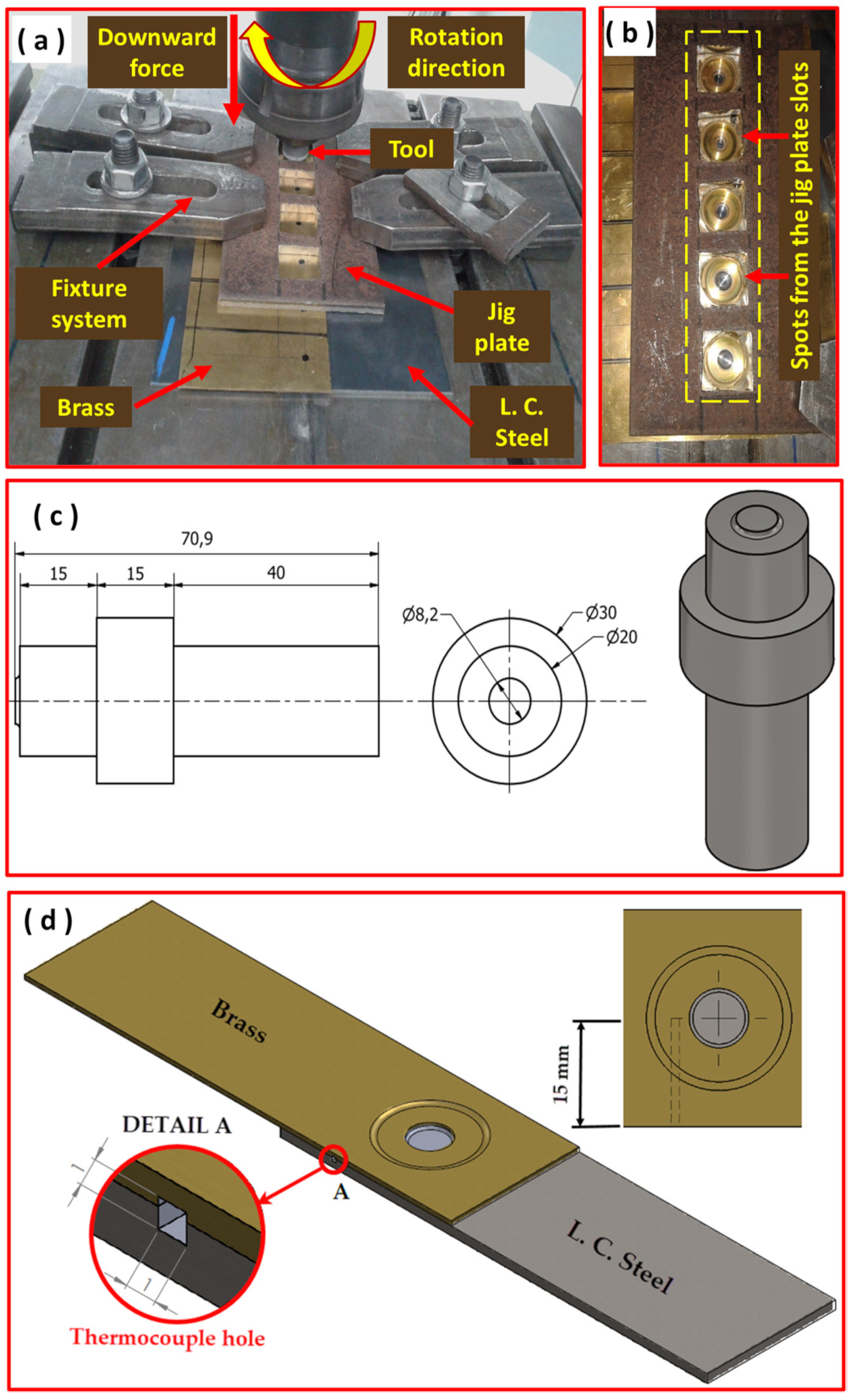 ( a )

Downward force

Rotation direction

Tool

Fixture system

Jig plate

Brass

L. C. Steel

( b )

Spots from the jig plate slots

( c )

70,9

15

15

40

Ø8,2

Ø30

Ø20

( d )

Brass

15 mm

DETAIL A

1

1

A

L. C. Steel

Thermocouple hole