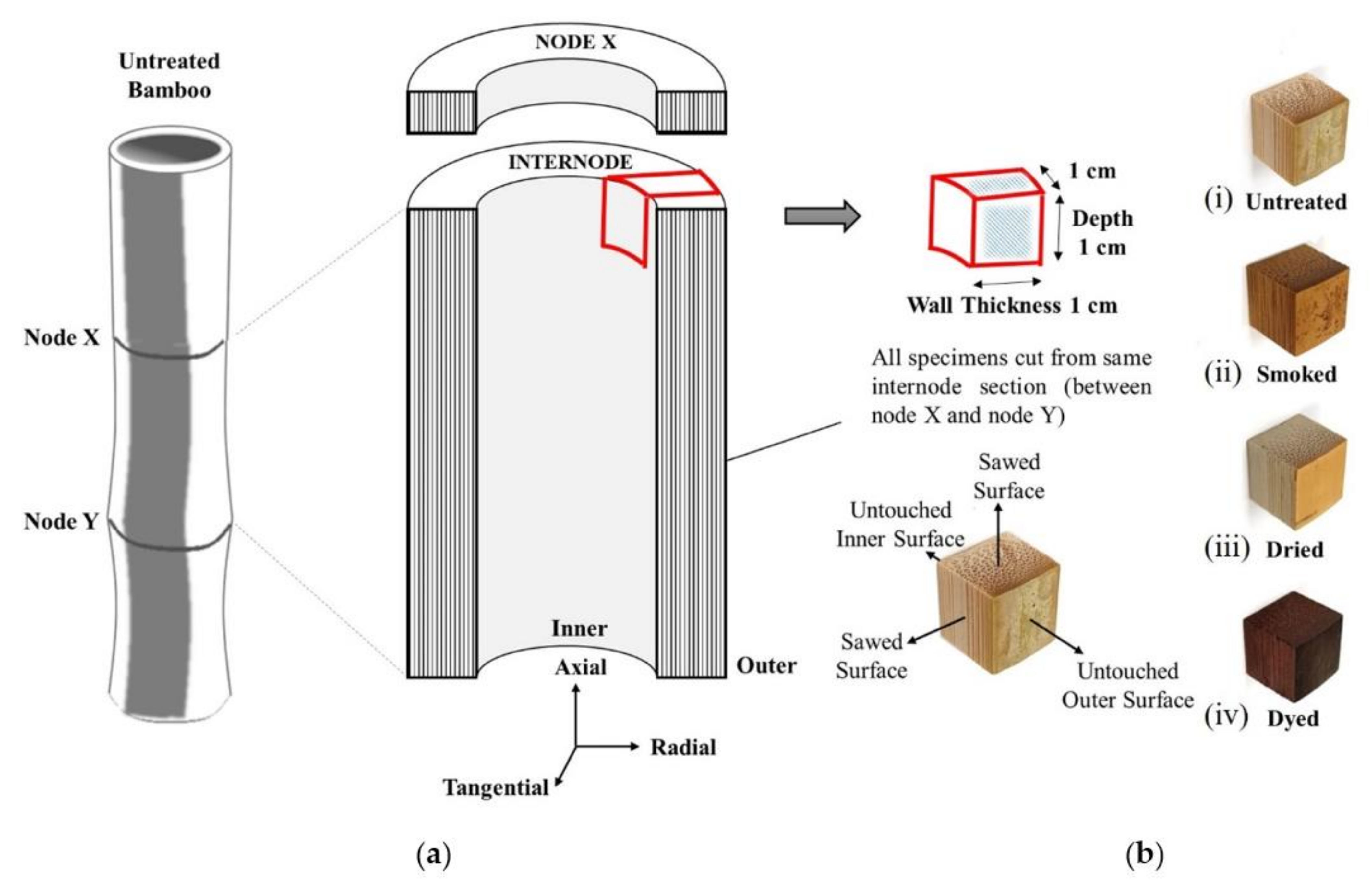 Untreated Bamboo

Node X

Node Y

NODE X

INTERNODE

Inner

Axial

Outer

Radial

Tangential

1 cm

Depth 1 cm

Wall Thickness 1 cm

All specimens cut from same internode section (between node X and node Y)

Sawed Surface

Untouched Inner Surface

Sawed Surface

Untouched Outer Surface

(i) Untreated

(ii) Smoked

(iii) Dried

(iv) Dyed

(a)

(b)