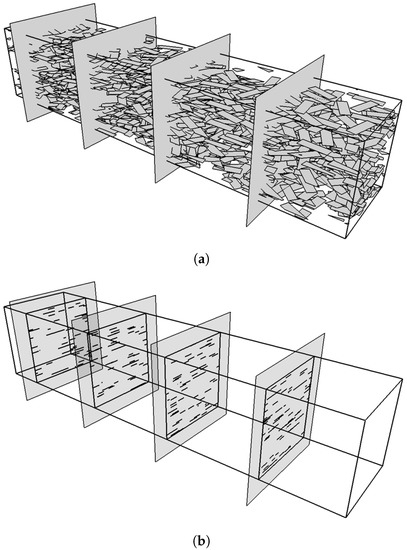 (a)

(b)