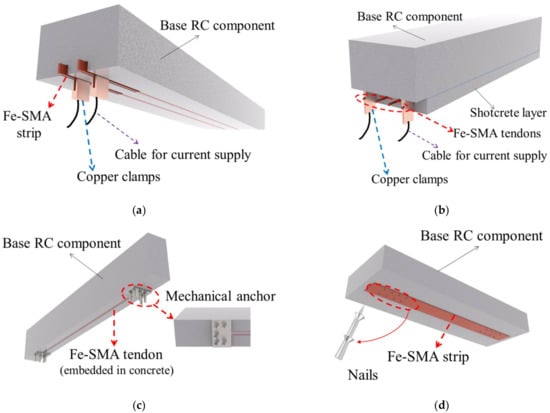 Base RC component

Fe-SMA strip

Cable for current supply

Copper clamps

(a)

Base RC component

Shotcrete layer

Fe-SMA tendons

Cable for current supply

Copper clamps

(b)

Base RC component

Mechanical anchor

Fe-SMA tendon
(embedded in concrete)

(c)

Base RC component

Fe-SMA strip

Nails

(d)