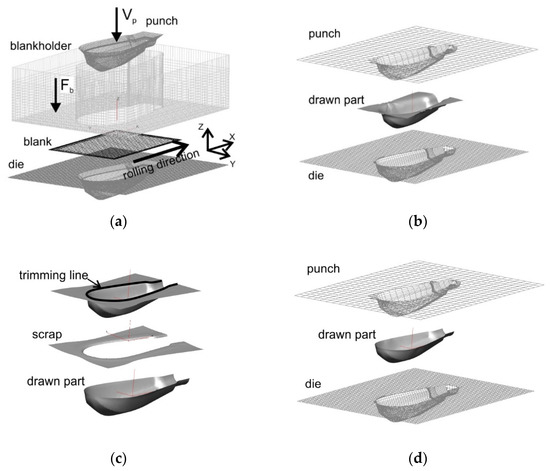 $V_p$ punch

blankholder

$F_b$

blank

die

rolling direction

Z

X

Y

(a)

punch

drawn part

die

(b)

trimming line

scrap

drawn part

(c)

punch

drawn part

die

(d)