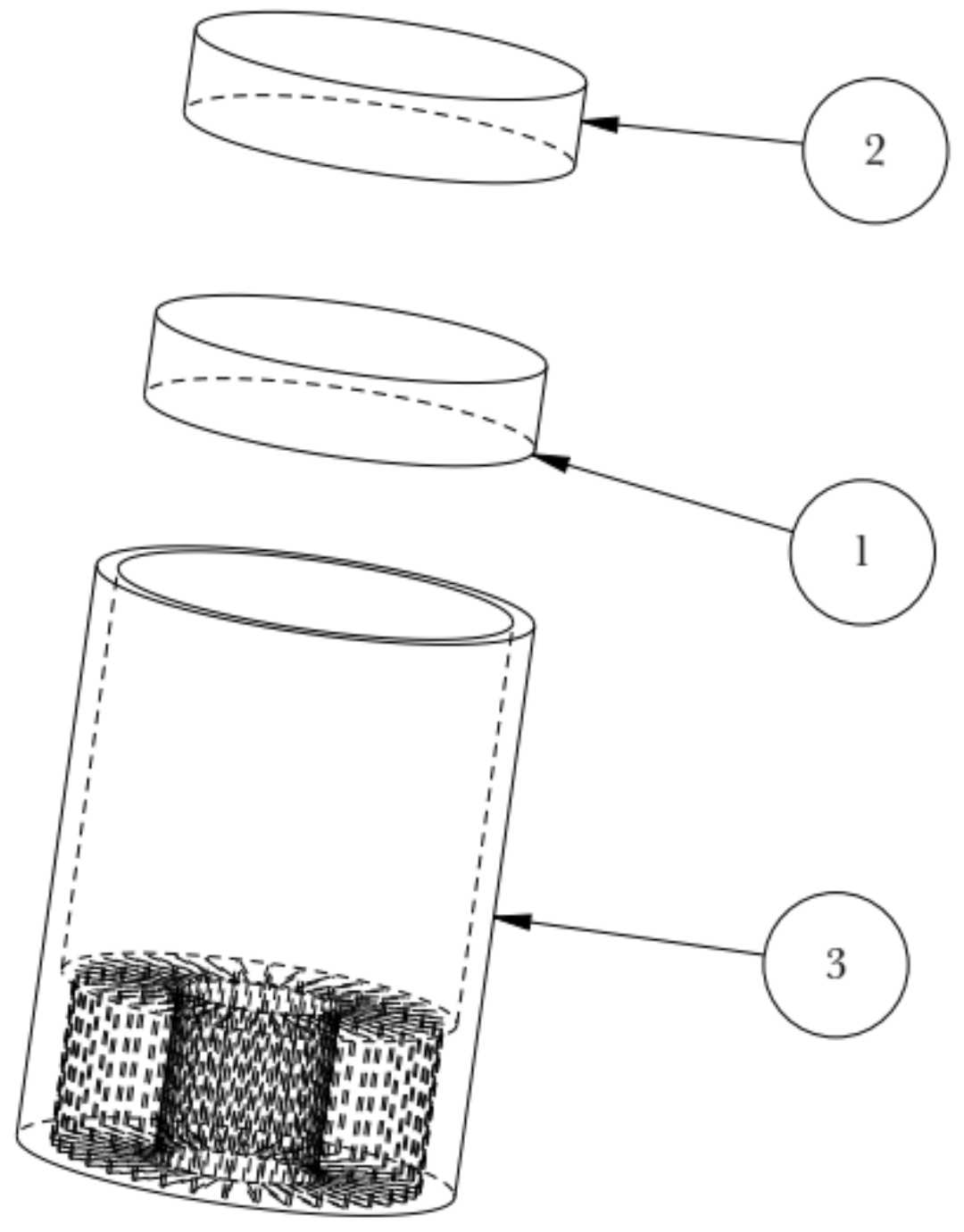 2

1

3