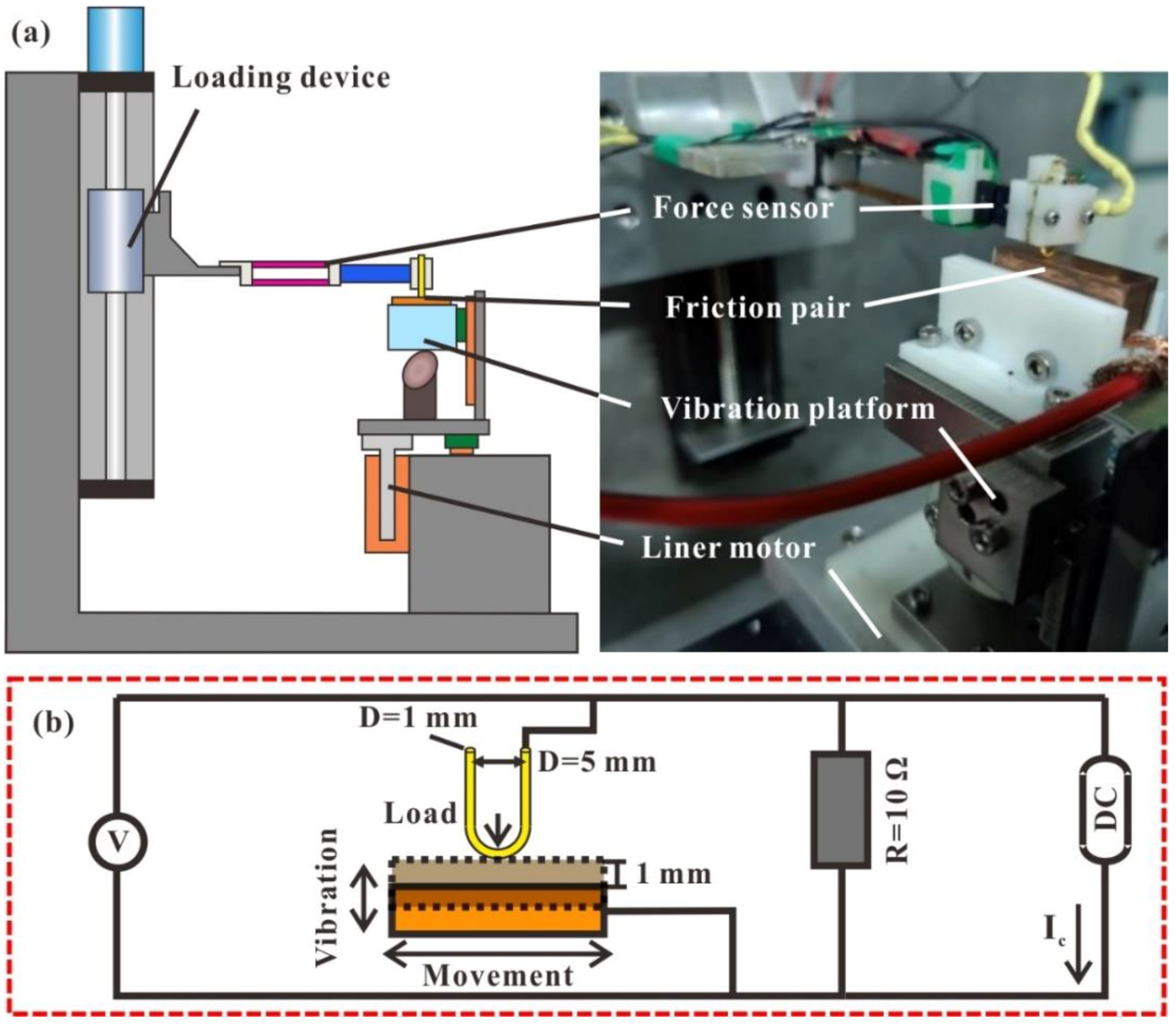 (a)

Loading device

Force sensor

Friction pair

Vibration platform

Liner motor

(b)

D=1 mm

D=5 mm

Load

Vibration

1 mm

Movement

V

R=10 Ω

DC

$I_c$