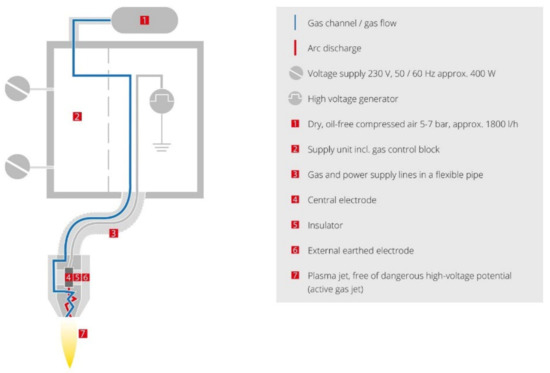 1

2

3

4 5 6

7

Gas channel / gas flow

Arc discharge

Voltage supply 230 V, 50 / 60 Hz approx. 400 W

High voltage generator

1 Dry, oil-free compressed air 5-7 bar, approx. 1800 l/h

2 Supply unit incl. gas control block

3 Gas and power supply lines in a flexible pipe

4 Central electrode

5 Insulator

6 External earthed electrode

7 Plasma jet, free of dangerous high-voltage potential (active gas jet)