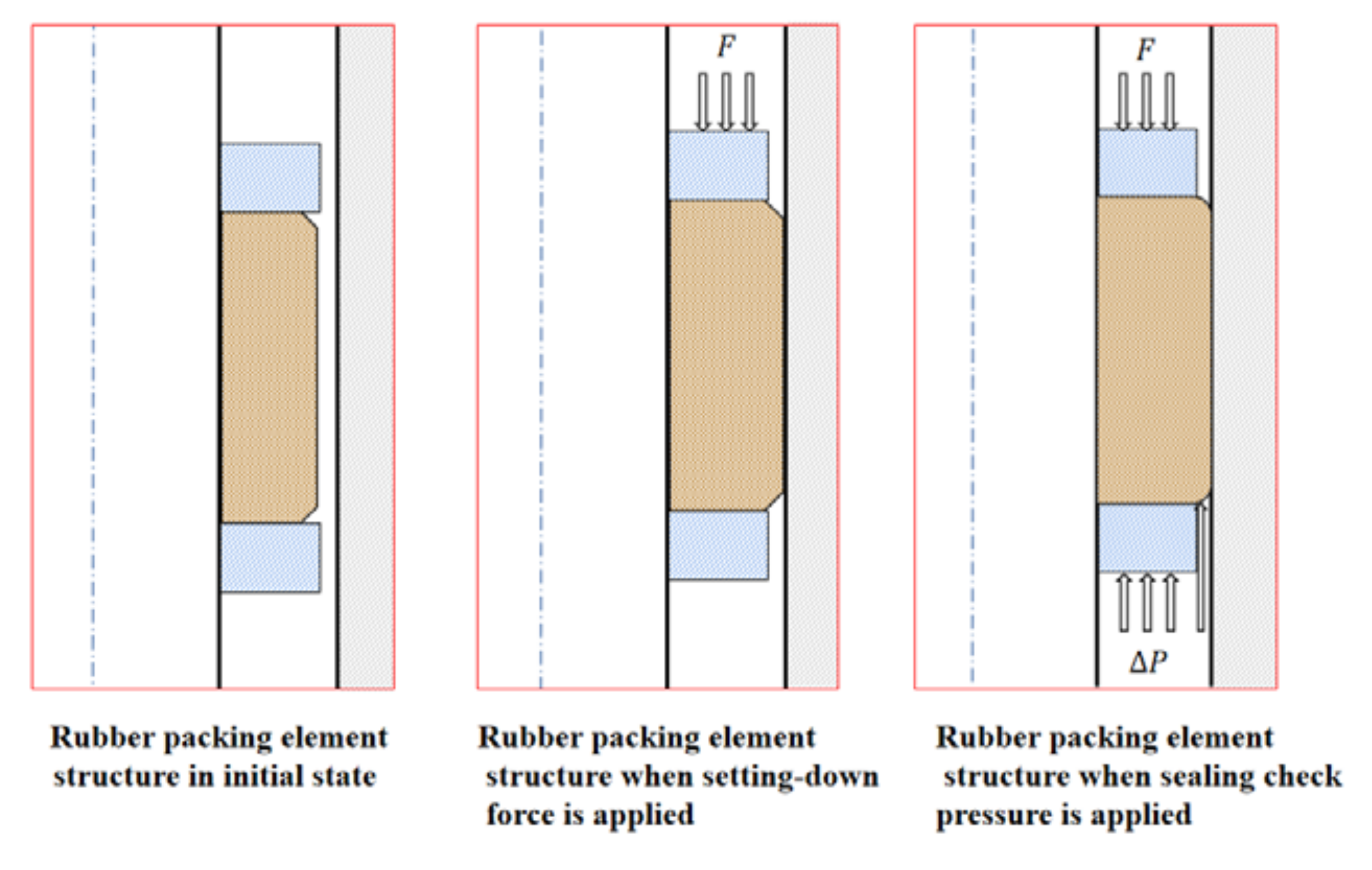 $F$

$F$

$\Delta P$

Rubber packing element structure in initial state

Rubber packing element structure when setting-down force is applied

Rubber packing element structure when sealing check pressure is applied