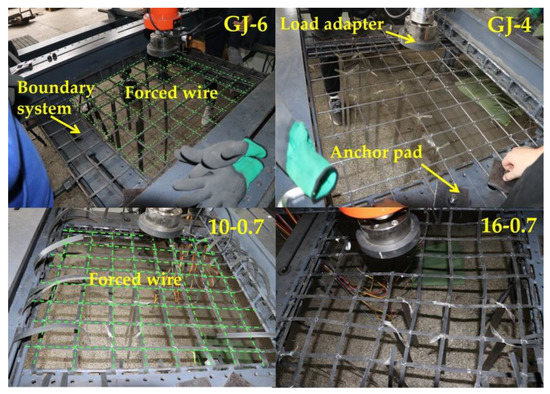 GJ-6

Boundary system

Forced wire

Load adapter

GJ-4

Anchor pad

10-0.7

Forced wire

16-0.7