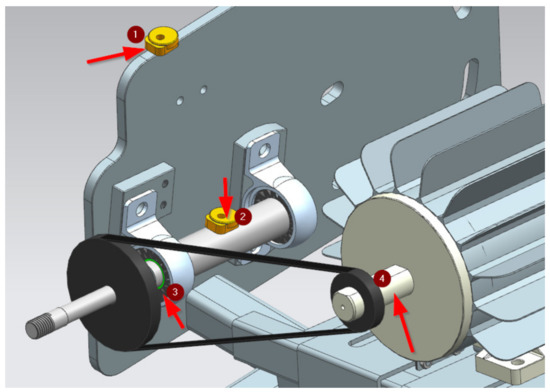 1
2
3
4