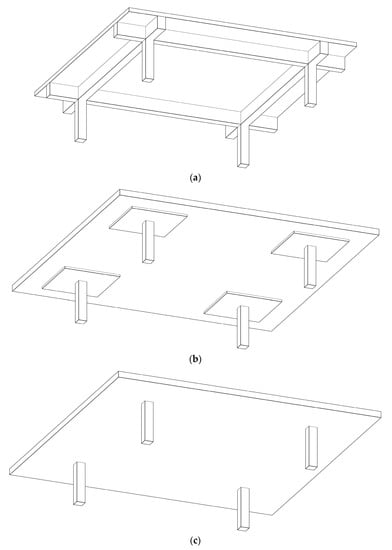 (a)

(b)

(c)