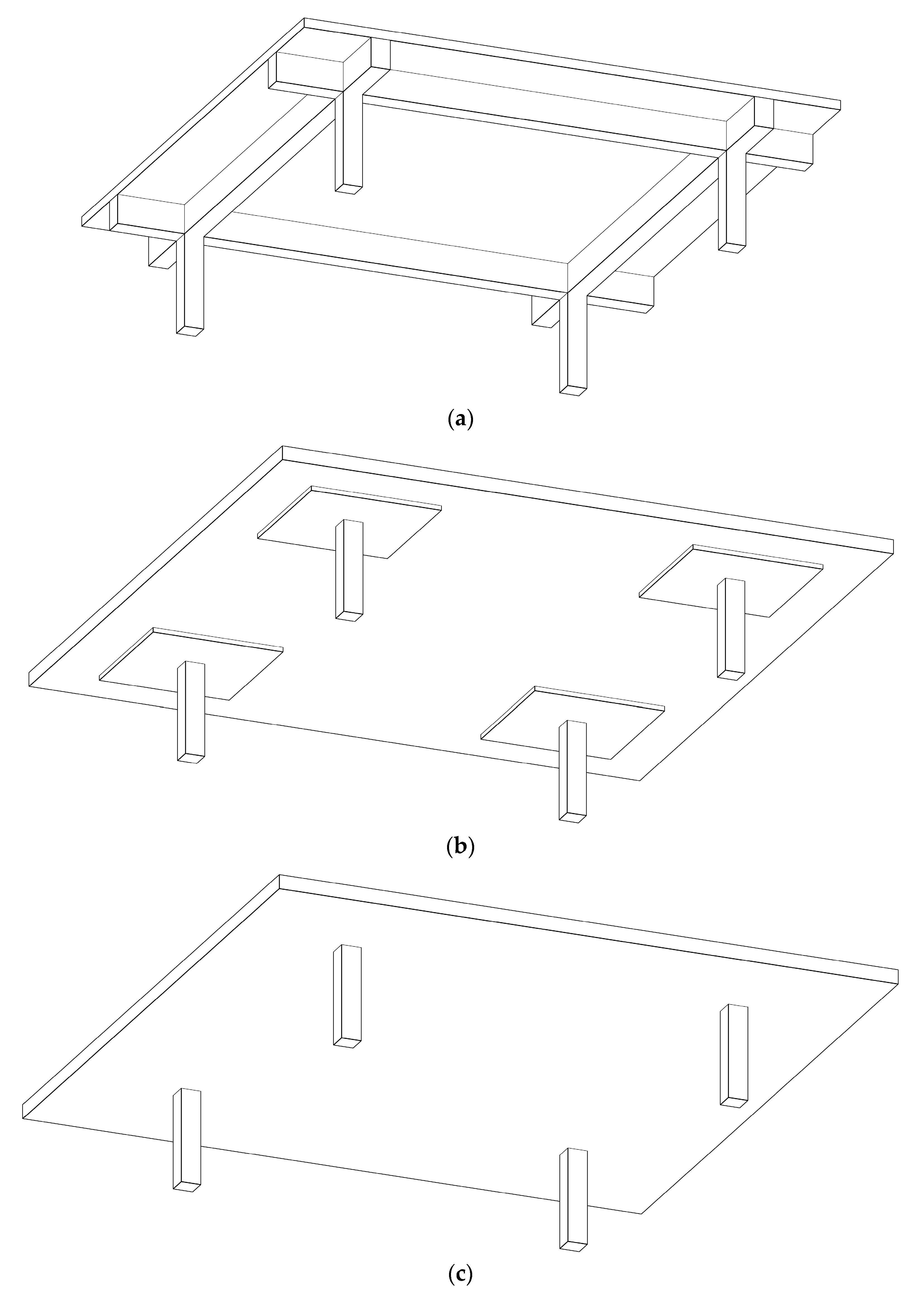 (a)

(b)

(c)