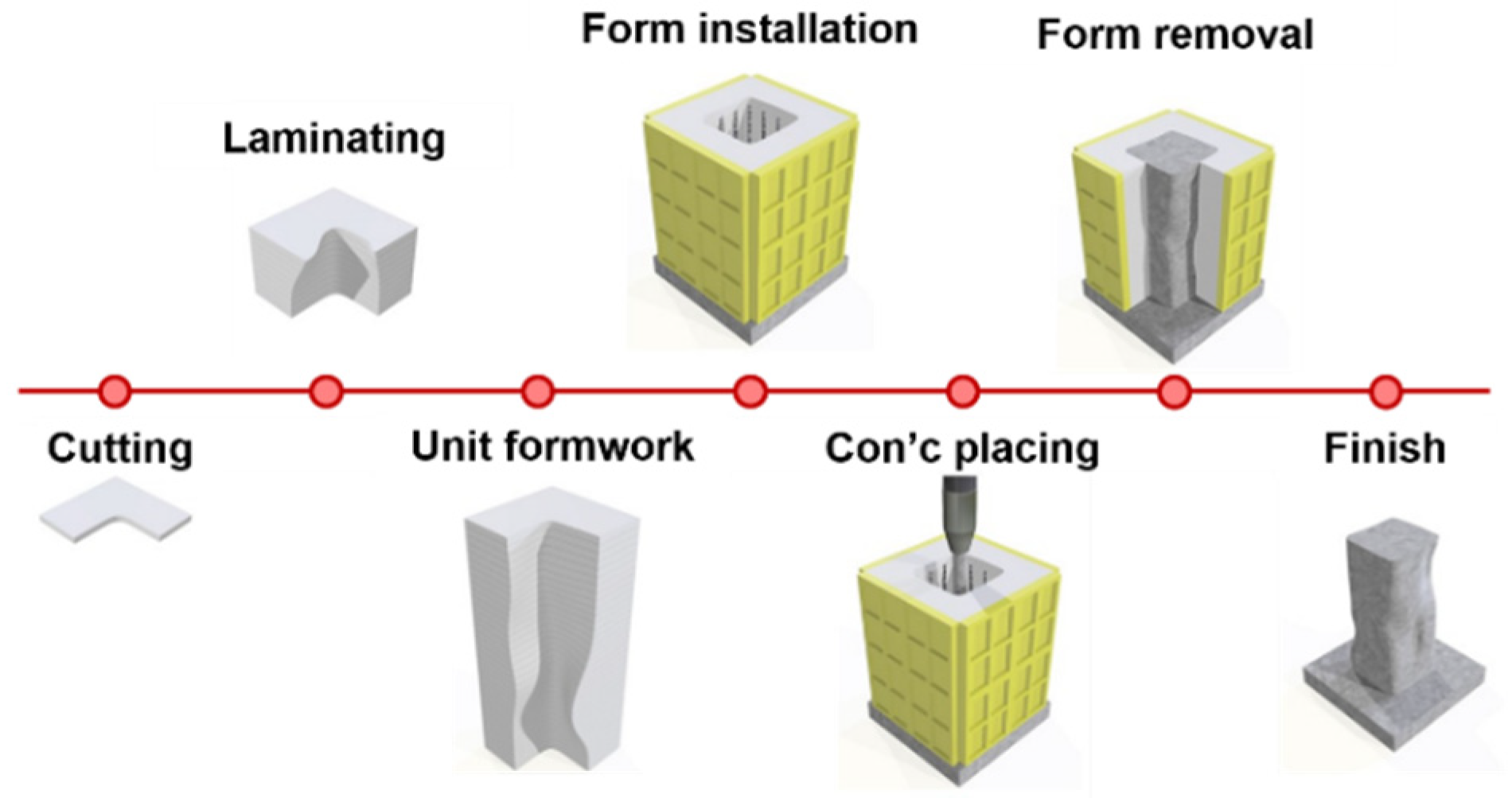 Cutting

Laminating

Unit formwork

Form installation

Con'c placing

Form removal

Finish