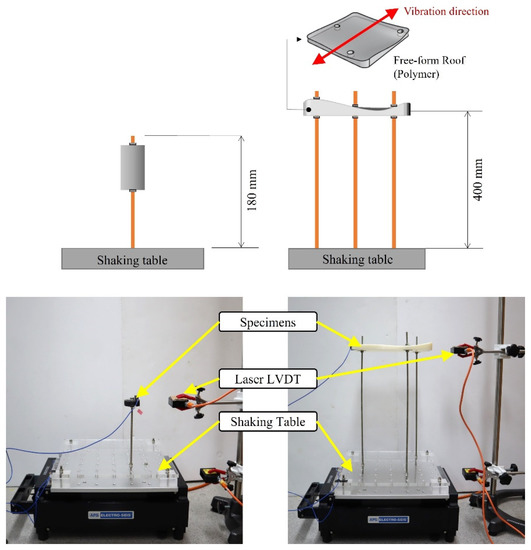 Vibration direction

Free-form Roof (Polymer)

180 mm

400 mm

Shaking table

Shaking table

Specimens

Laser LVDT

Shaking Table

APS ELECTRO-SEIS

APS ELECTRO-SEIS