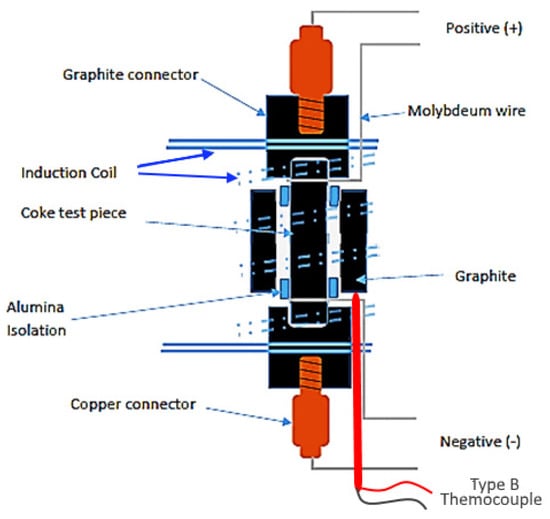 Positive (+)

Graphite connector

Molybdeum wire

Induction Coil

Coke test piece

Graphite

Alumina Isolation

Copper connector

Negative (-)

Type B Themocouple