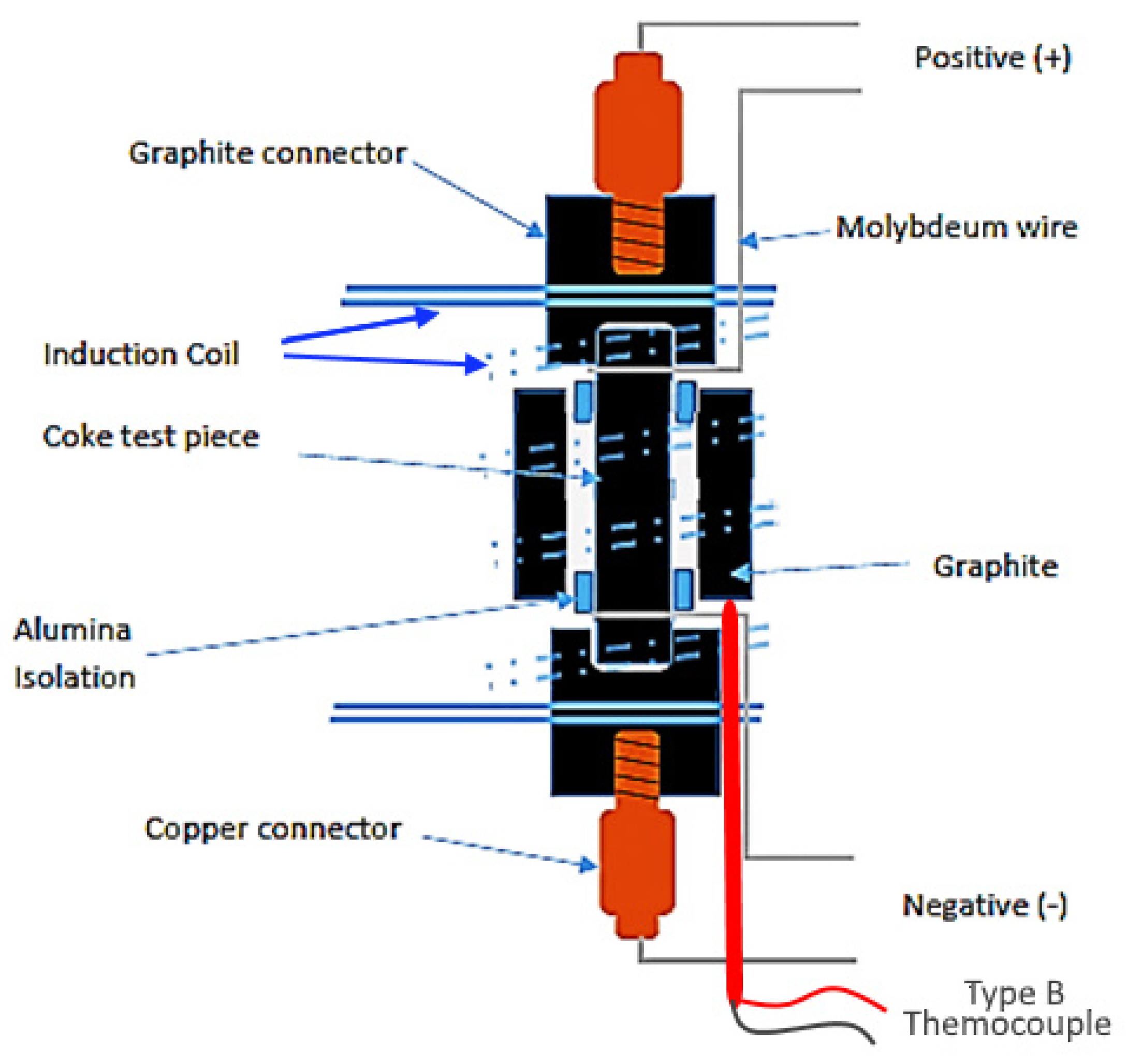 Positive (+)

Graphite connector

Molybdeum wire

Induction Coil

Coke test piece

Graphite

Alumina Isolation

Copper connector

Negative (-)

Type B Themocouple