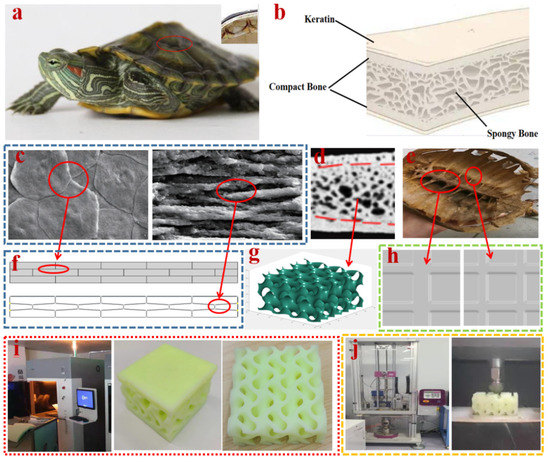 a

b

Keratin

Compact Bone

Spongy Bone

c

d

e

f

g

h

i

j