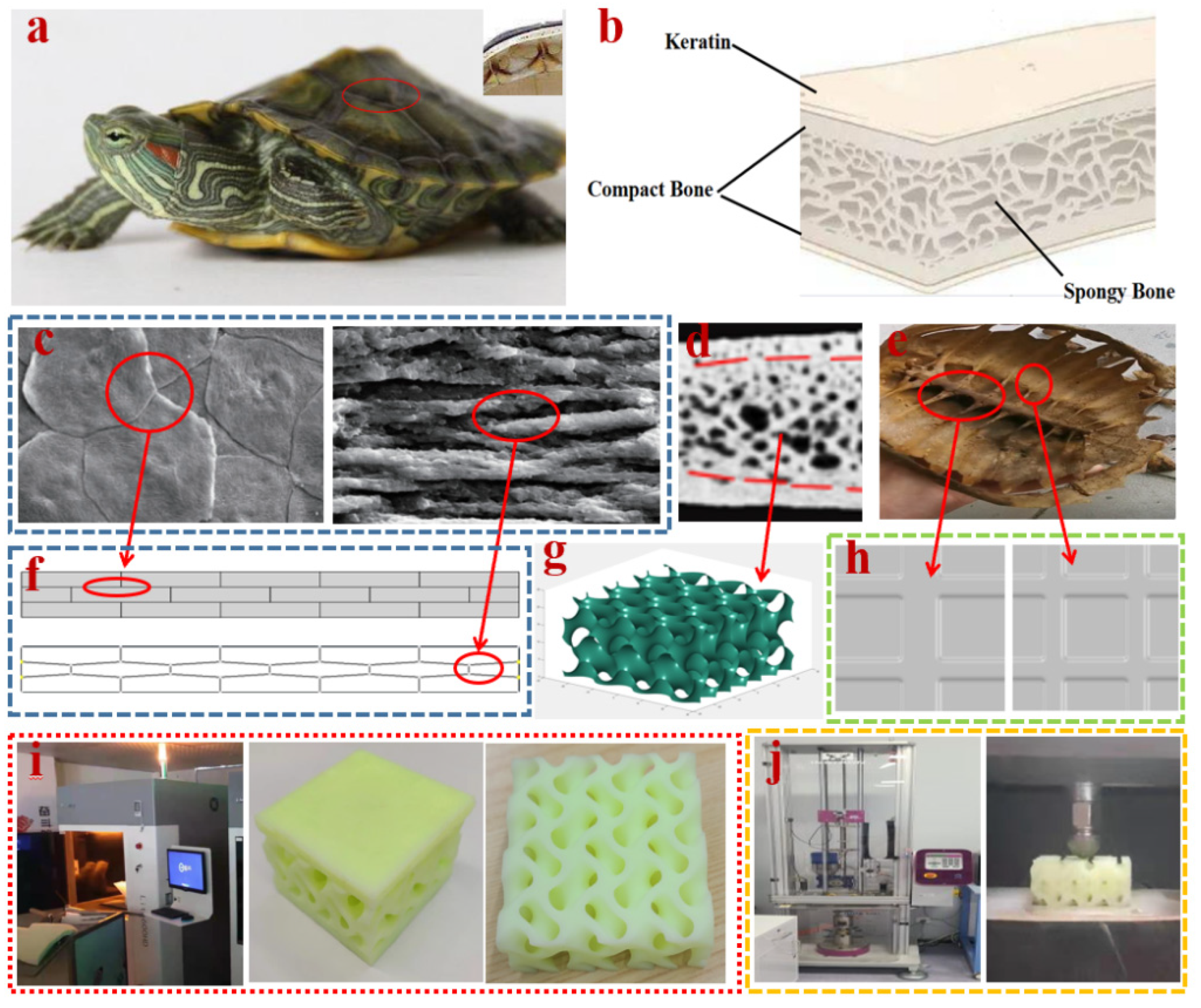 a

b

Keratin

Compact Bone

Spongy Bone

c

d

e

f

g

h

i

j