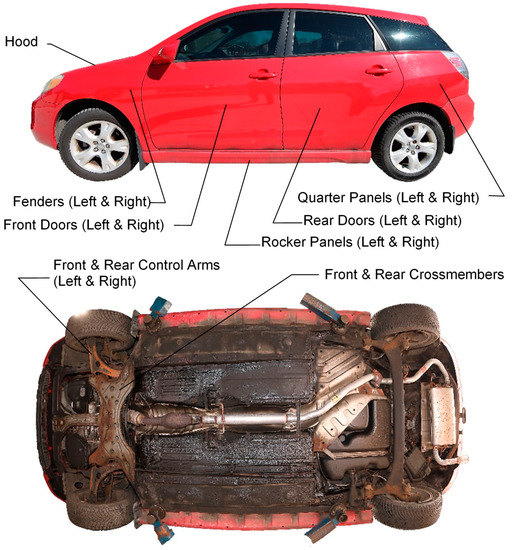 Hood

Fenders (Left & Right)

Front Doors (Left & Right)

Quarter Panels (Left & Right)

Rear Doors (Left & Right)

Rocker Panels (Left & Right)

Front & Rear Control Arms (Left & Right)

Front & Rear Crossmembers