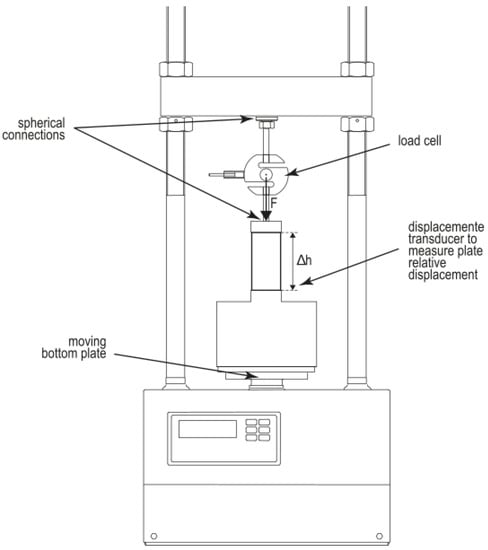 spherical connections

load cell

F

$\Delta h$

displacemente transducer to measure plate relative displacement

moving bottom plate