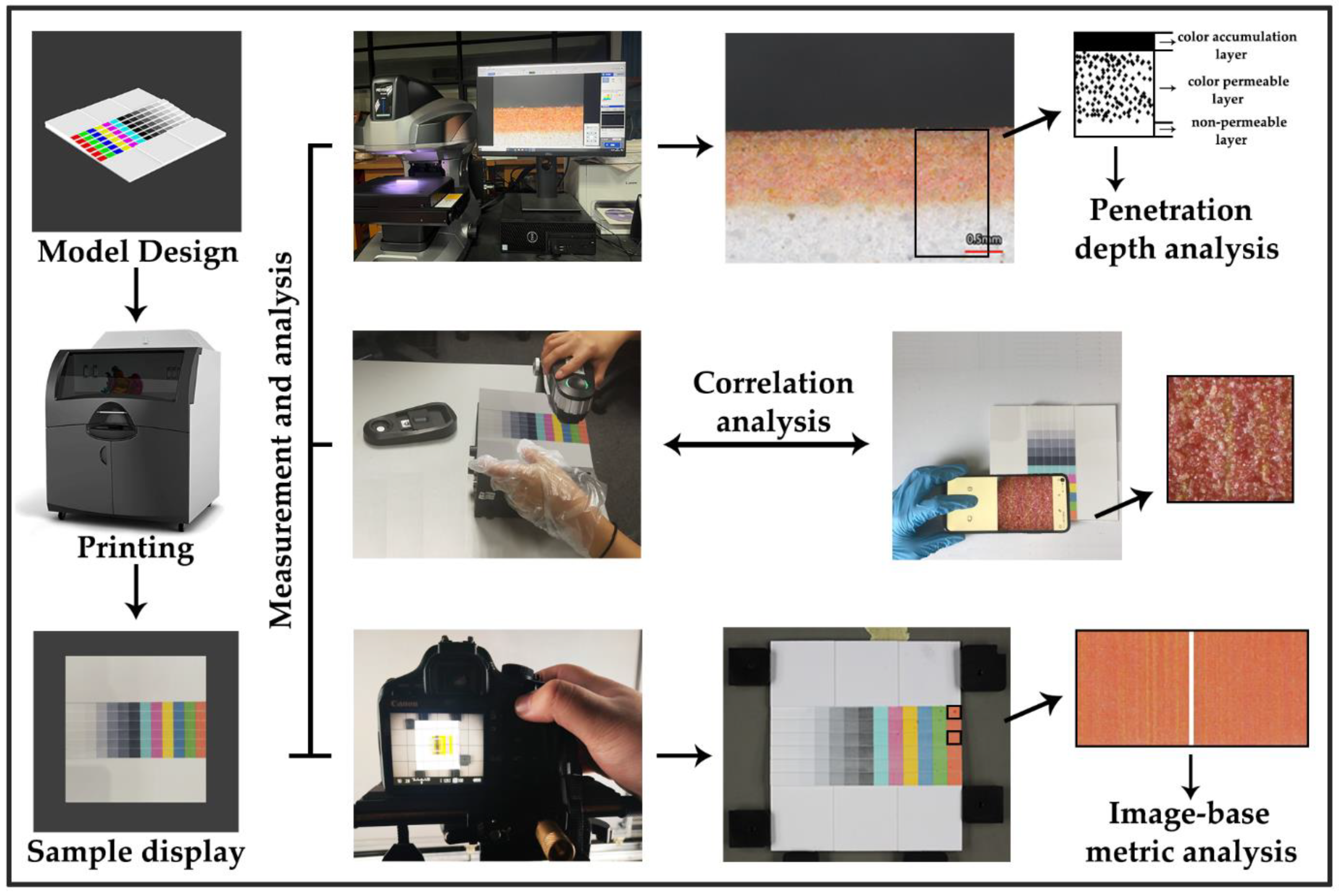 Model Design

Printing

Sample display

Measurement and analysis

0.5mm

color accumulation layer

color permeable layer

non-permeable layer

Penetration depth analysis

Correlation analysis

Canon

Image-base metric analysis