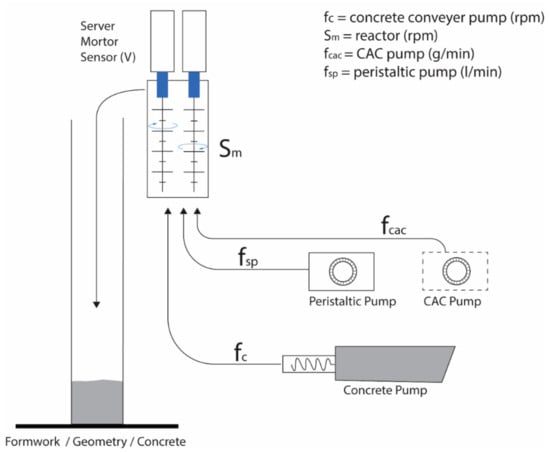 Server Mortor Sensor (V)

$f_c$ = concrete conveyer pump (rpm)
$S_m$ = reactor (rpm)
$f_{cac}$ = CAC pump (g/min)
$f_{sp}$ = peristaltic pump (l/min)

$S_m$

$f_{cac}$

$f_{sp}$

Peristaltic Pump

CAC Pump

$f_c$

Concrete Pump

Formwork / Geometry / Concrete