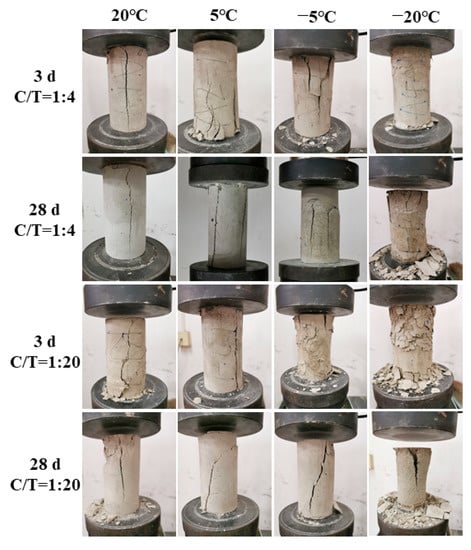 20°C 5°C −5°C −20°C

3 d
C/T=1:4

28 d
C/T=1:4

3 d
C/T=1:20

28 d
C/T=1:20