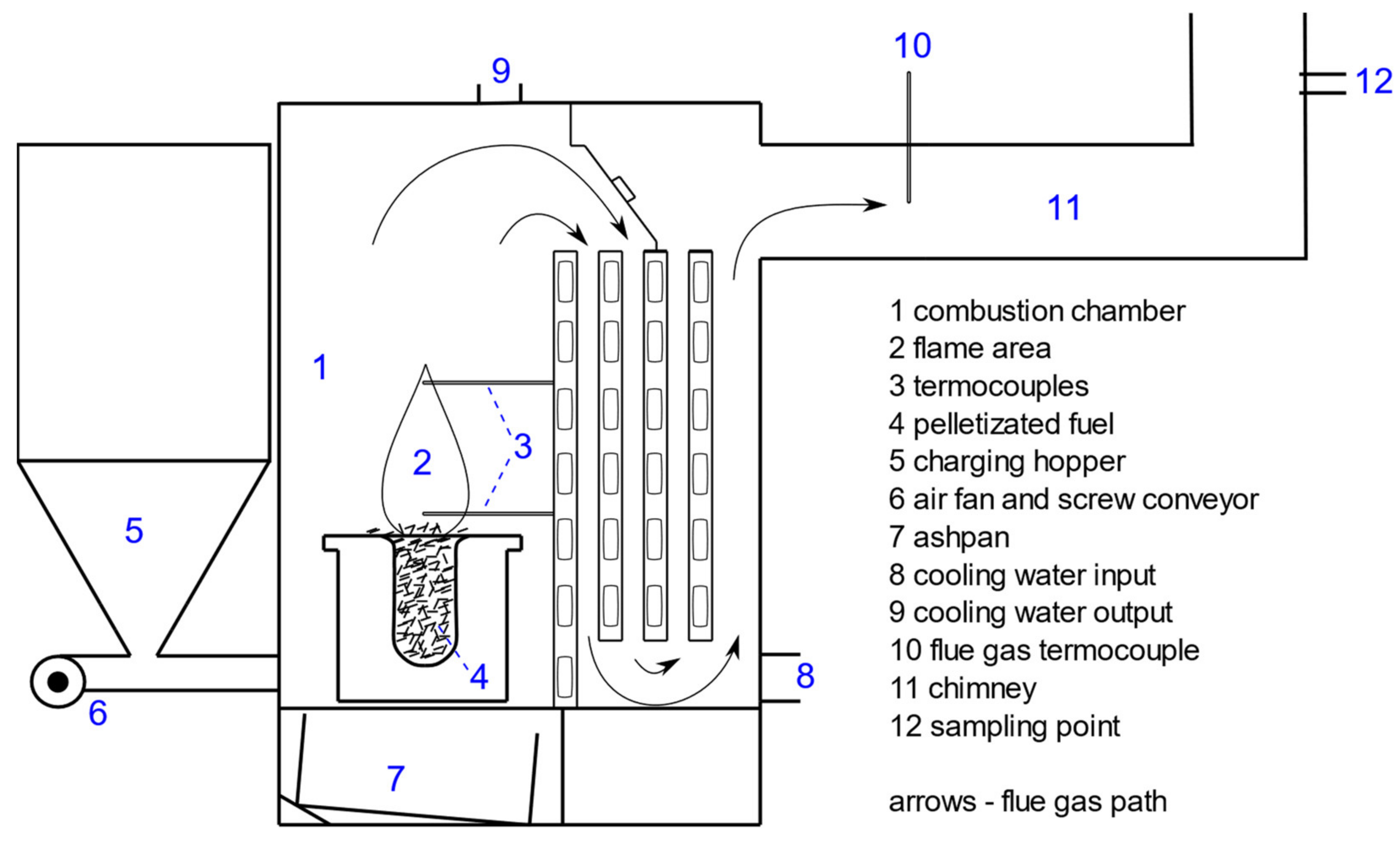 9

10

12

11

1

2

3

5

4

6

8

7

1 combustion chamber
2 flame area
3 termocouples
4 pelletizated fuel
5 charging hopper
6 air fan and screw conveyor
7 ashpan
8 cooling water input
9 cooling water output
10 flue gas termocouple
11 chimney
12 sampling point

arrows - flue gas path