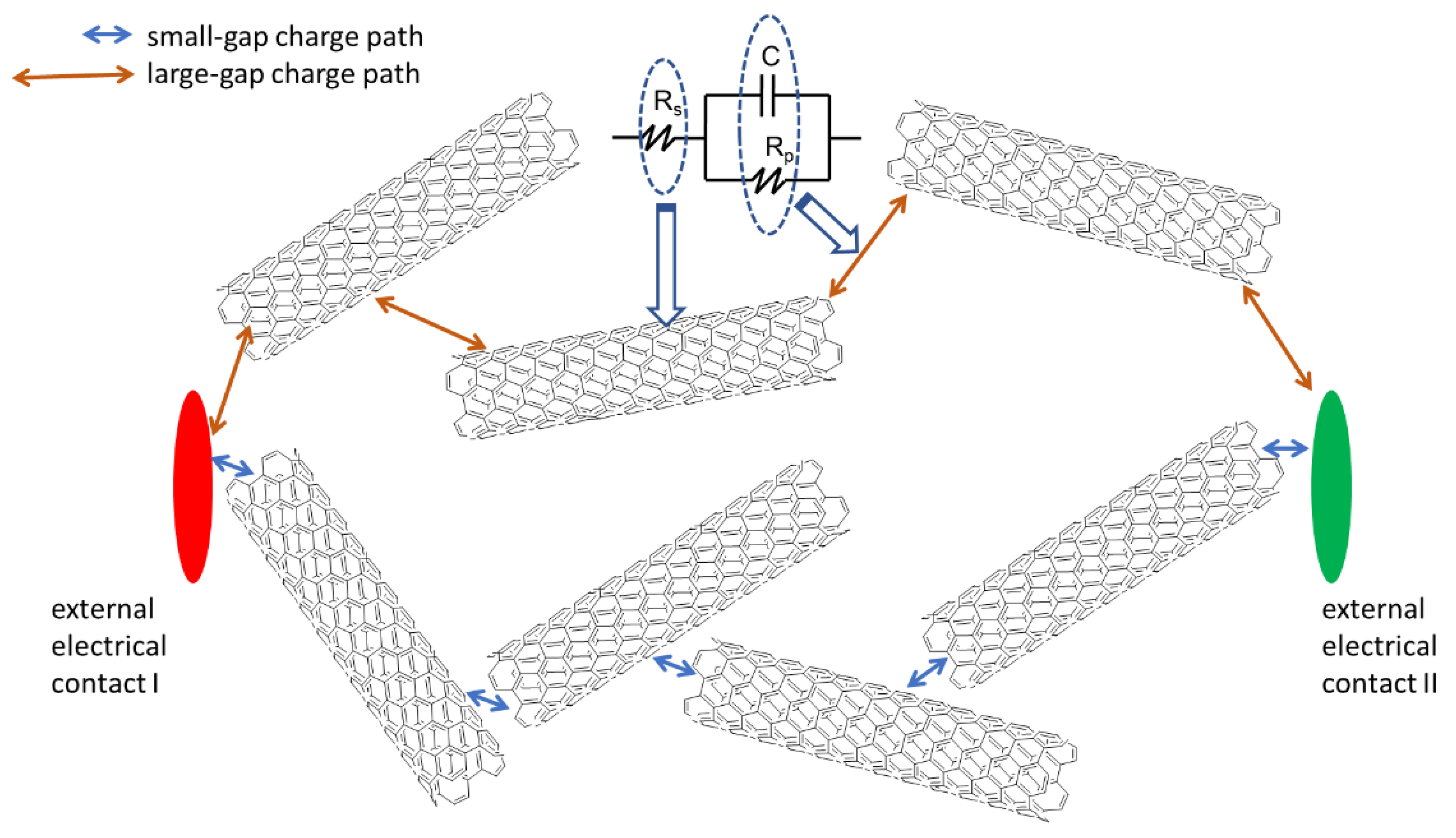 small-gap charge path
large-gap charge path

$R_s$

C

$R_p$

external electrical contact I

external electrical contact II