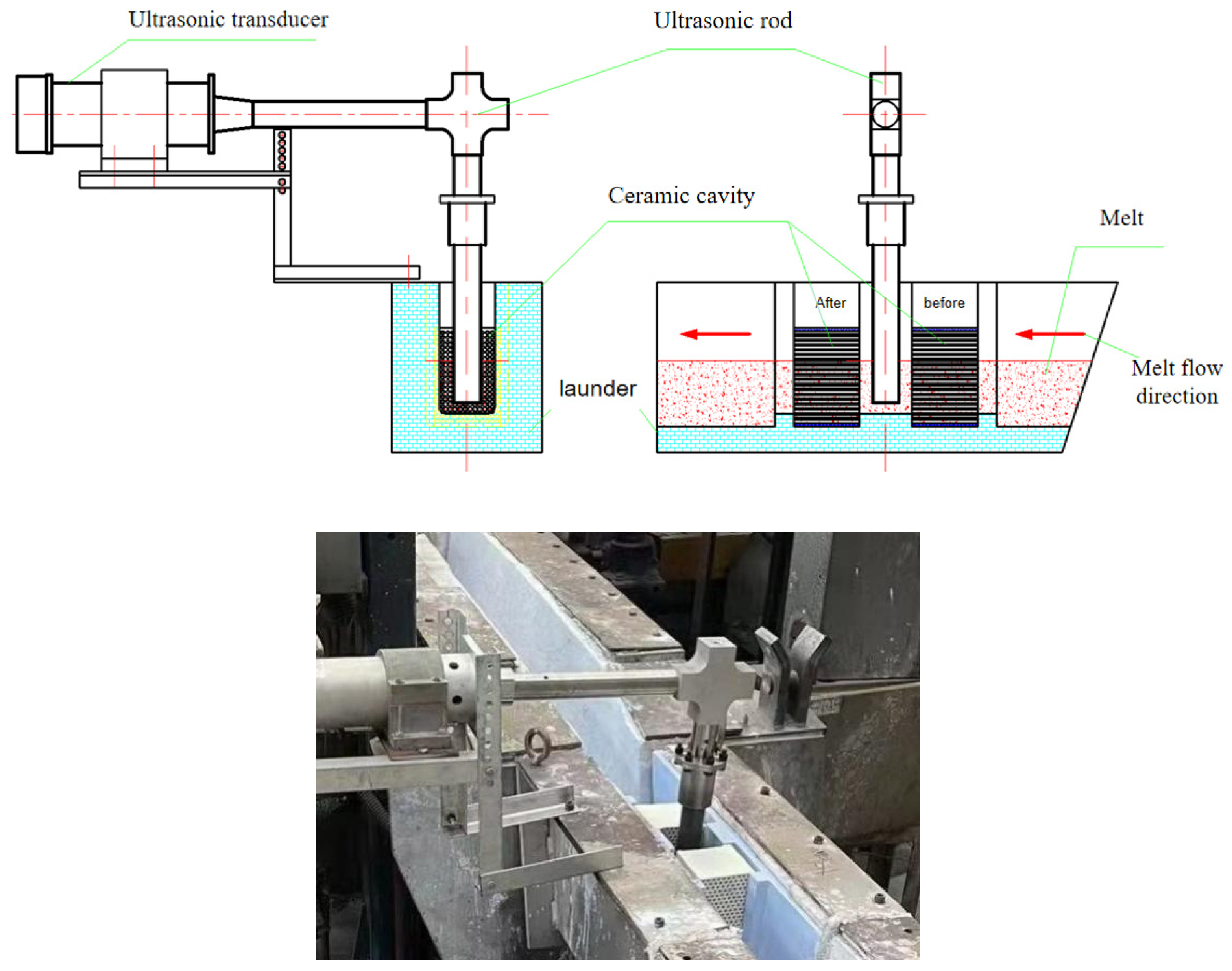 Ultrasonic transducer

Ultrasonic rod

Ceramic cavity

Melt

After

before

launder

Melt flow direction