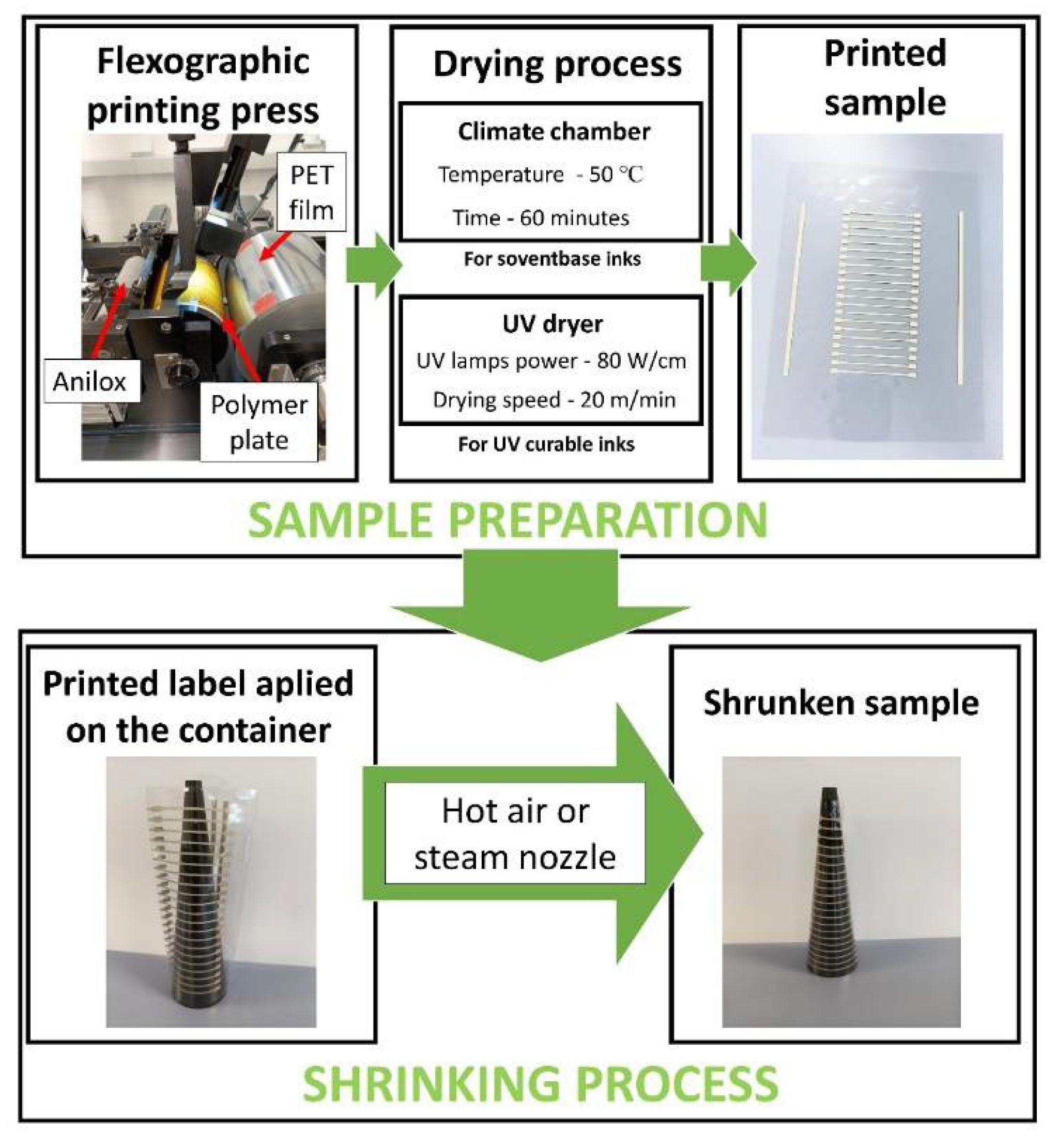 Flexographic printing press

PET film

Anilox

Polymer plate

Drying process

Climate chamber

Temperature - 50 ℃

Time - 60 minutes

For soventbase inks

UV dryer

UV lamps power - 80 W/cm

Drying speed - 20 m/min

For UV curable inks

Printed sample

SAMPLE PREPARATION

Printed label aplied on the container

Hot air or steam nozzle

Shrunken sample

SHRINKING PROCESS