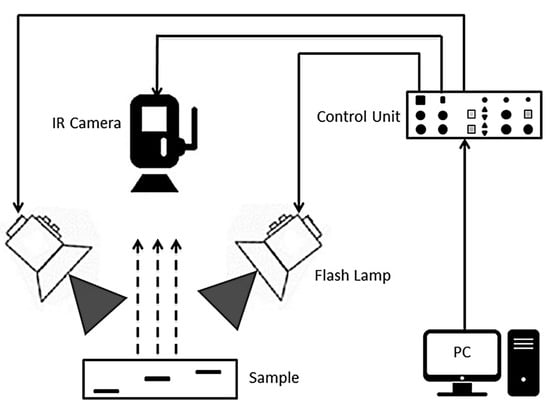 IR Camera

Control Unit

Flash Lamp

PC

Sample