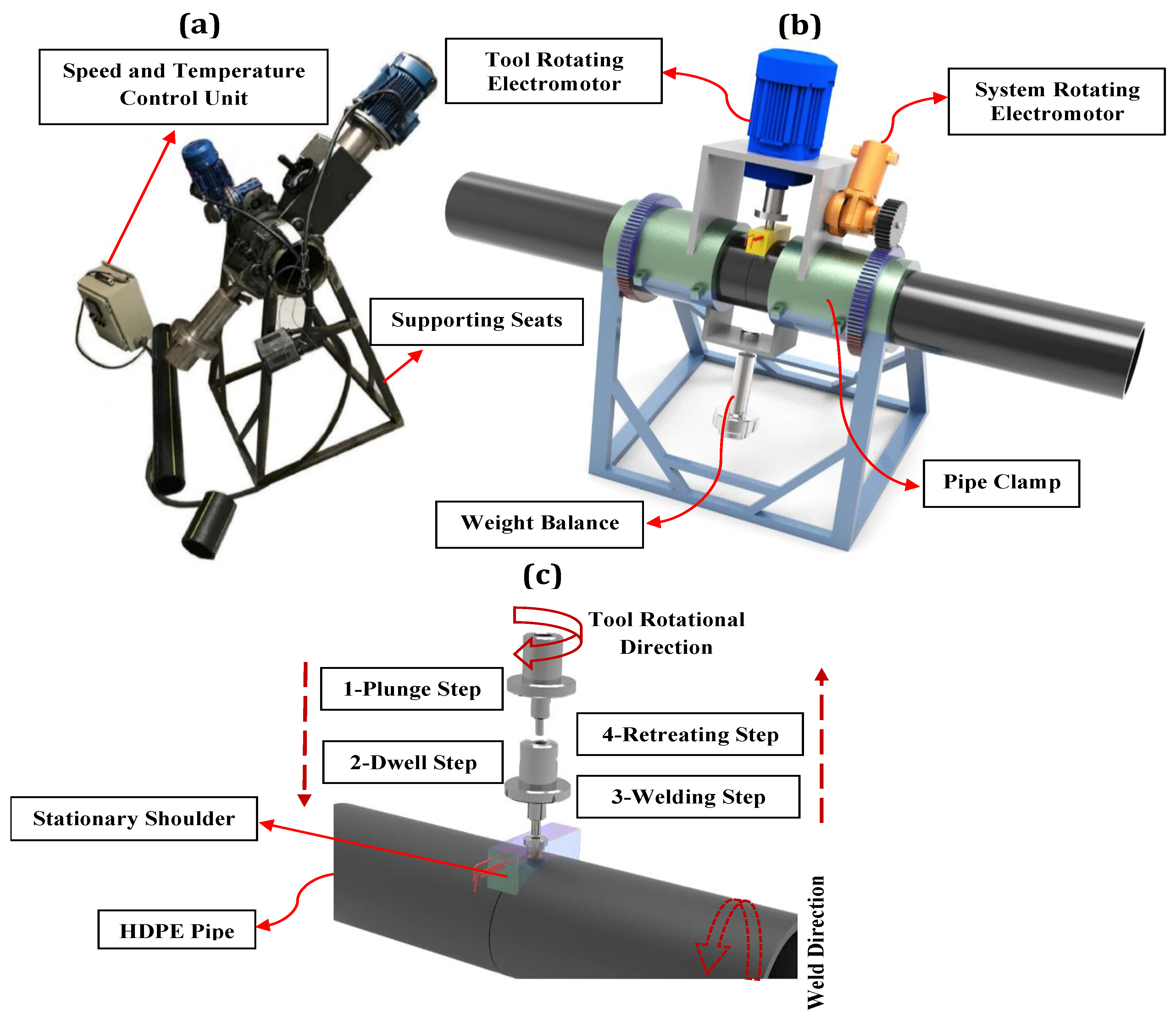 (a)

Speed and Temperature Control Unit

Supporting Seats

(b)

Tool Rotating Electromotor

System Rotating Electromotor

Pipe Clamp

Weight Balance

(c)

Tool Rotational Direction

1-Plunge Step

2-Dwell Step

4-Retreating Step

3-Welding Step

Stationary Shoulder

HDPE Pipe

Weld Direction