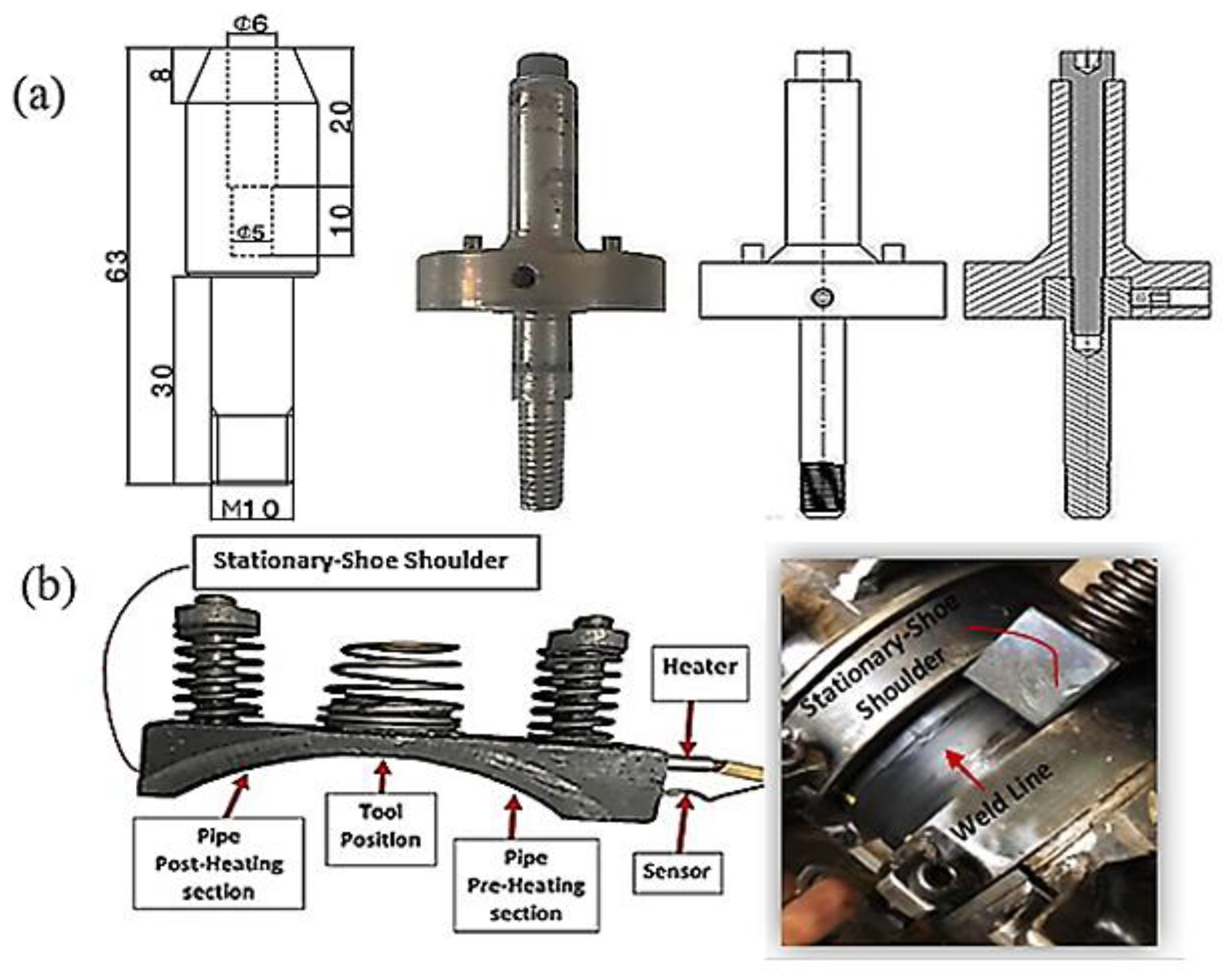 (a)

Φ6

8

20

10

Φ5

63

30

M10

(b)

Stationary-Shoe Shoulder

Heater

Pipe Post-Heating section

Tool Position

Pipe Pre-Heating section

Sensor

Stationary-Shoe Shoulder

Weld Line