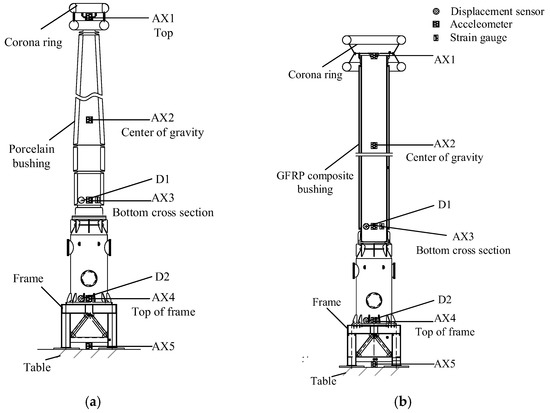 Corona ring
AX1
Top
AX2
Center of gravity
Porcelain bushing
D1
AX3
Bottom cross section
Frame
D2
AX4
Top of frame
AX5
Table
(a)

Displacement sensor
Accelcometer
Strain gauge
Corona ring
AX1
AX2
Center of gravity
GFRP composite bushing
D1
AX3
Bottom cross section
Frame
D2
AX4
Top of frame
AX5
Table
(b)